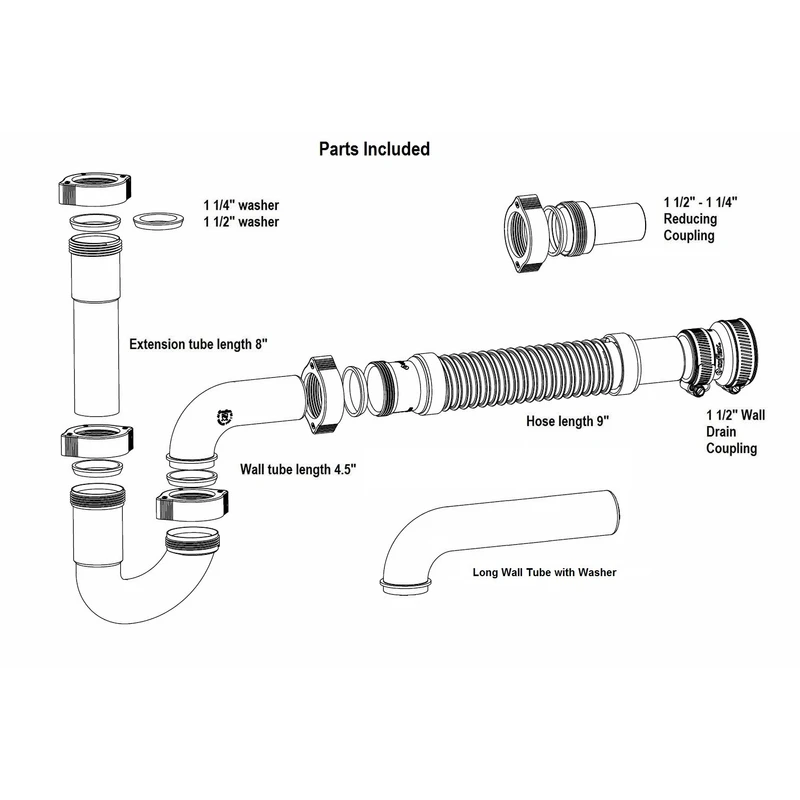 Parts Included

1 1/4" washer
1 1/2" washer

1 1/2" - 1 1/4"
Reducing
Coupling

Extension tube length 8"

Hose length 9"

1 1/2" Wall
Drain
Coupling

Wall tube length 4.5"

Long Wall Tube with Washer