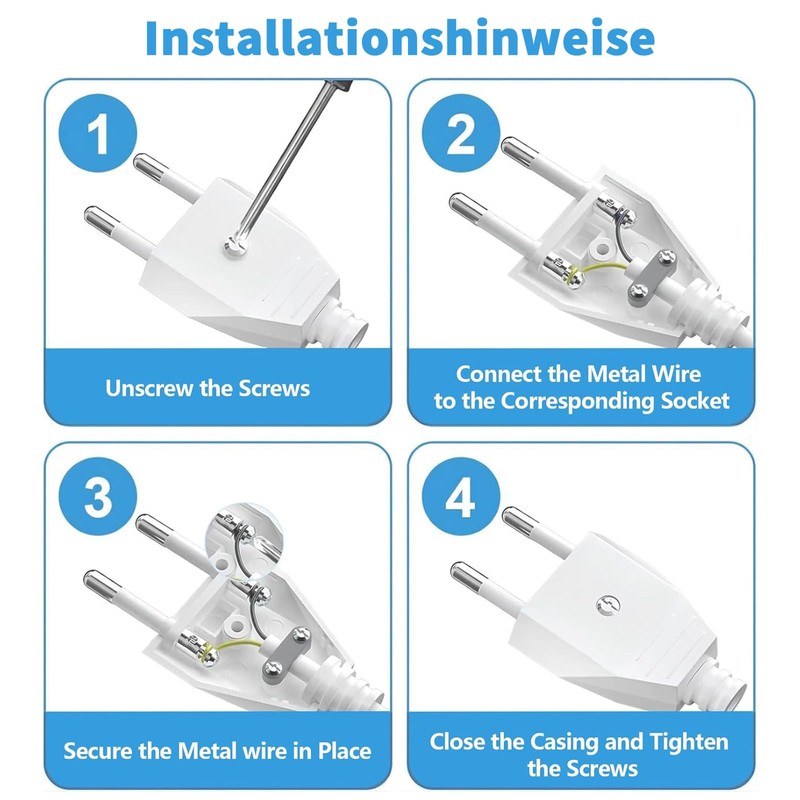 Installationshinweise

1

Unscrew the Screws

2

Connect the Metal Wire to the Corresponding Socket

3

Secure the Metal wire in Place

4

Close the Casing and Tighten the Screws