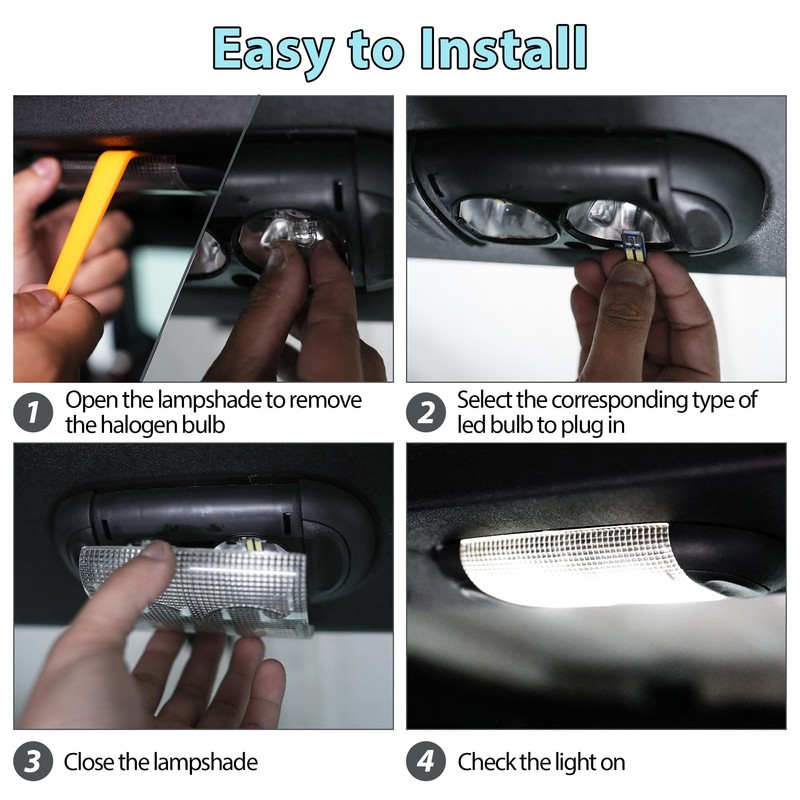 Easy to Install

1 Open the lampshade to remove the halogen bulb

2 Select the corresponding type of led bulb to plug in

3 Close the lampshade

4 Check the light on