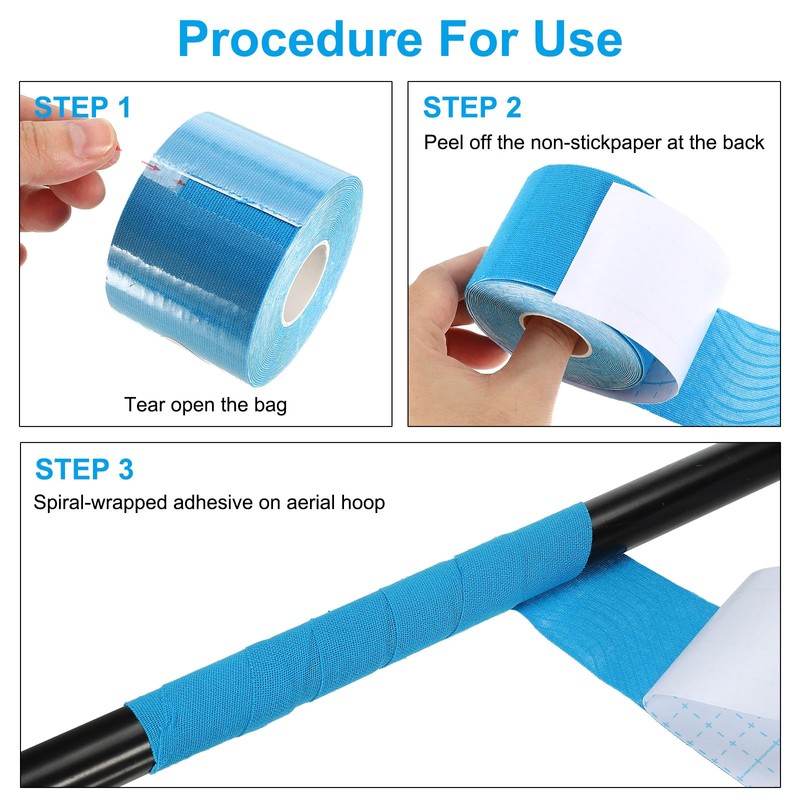 Procedure For Use

STEP 1

Tear open the bag

STEP 2

Peel off the non-stickpaper at the back

STEP 3

Spiral-wrapped adhesive on aerial hoop