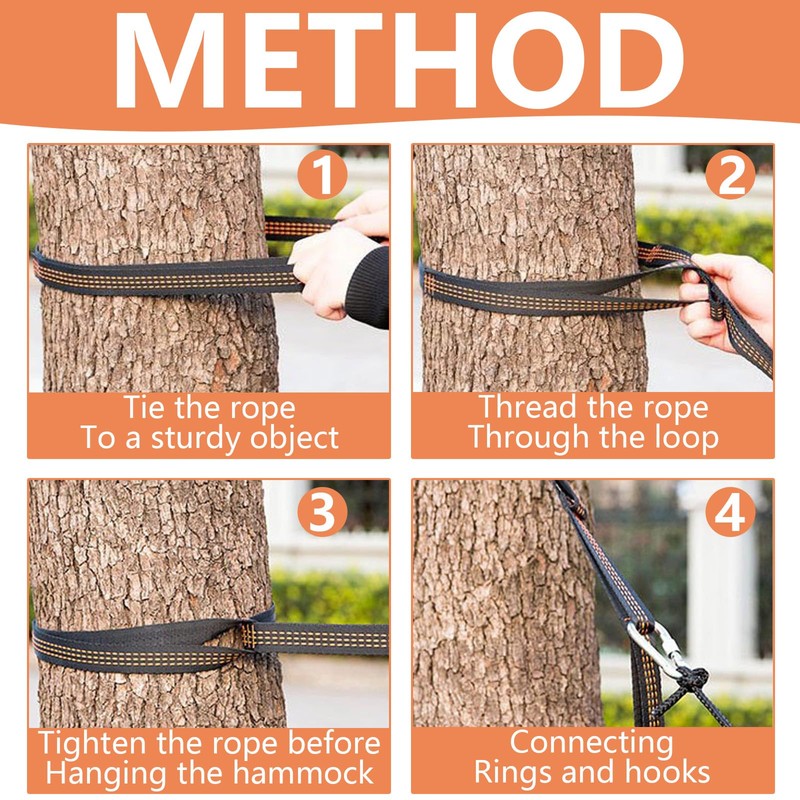 METHOD

1

Tie the rope
To a sturdy object

2

Thread the rope
Through the loop

3

Tighten the rope before
Hanging the hammock

4

Connecting
Rings and hooks