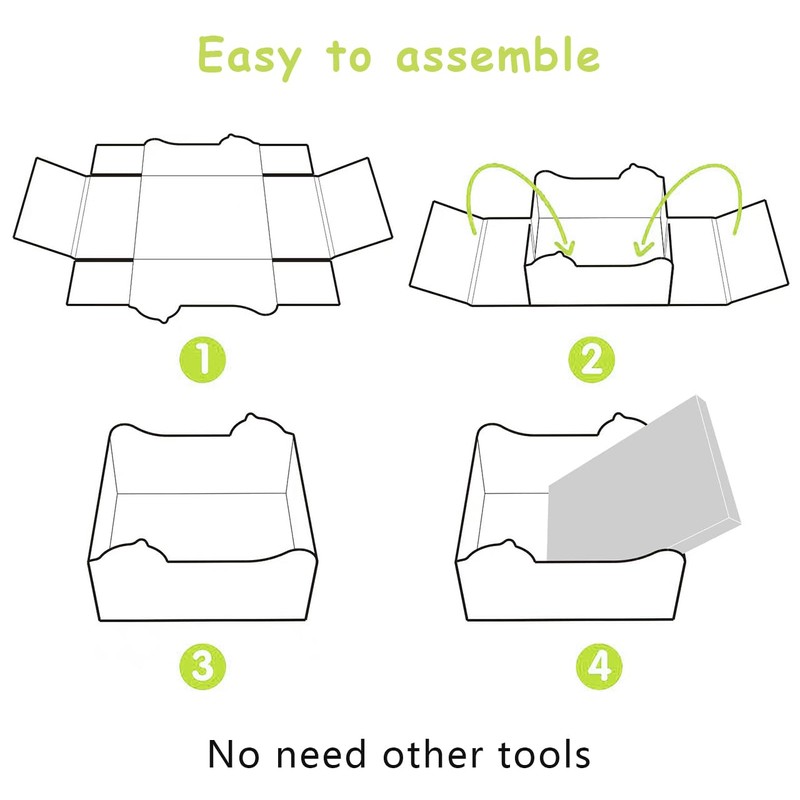 Easy to assemble

1

2

3

4

No need other tools