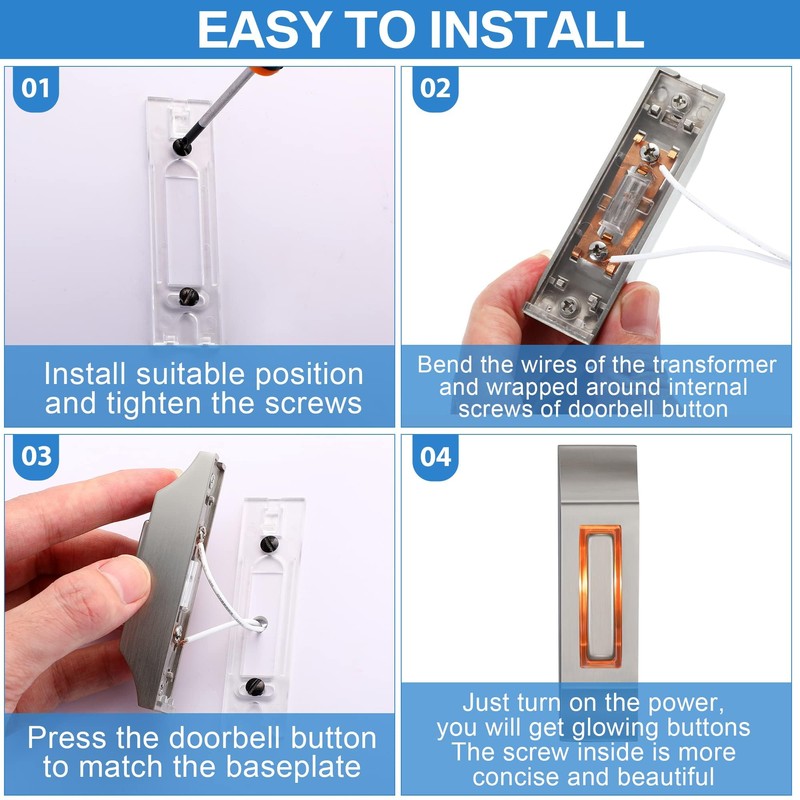 EASY TO INSTALL

01

Install suitable position and tighten the screws

02

Bend the wires of the transformer and wrapped around internal screws of doorbell button

03

Press the doorbell button to match the baseplate

04

Just turn on the power, you will get glowing buttons The screw inside is more concise and beautiful