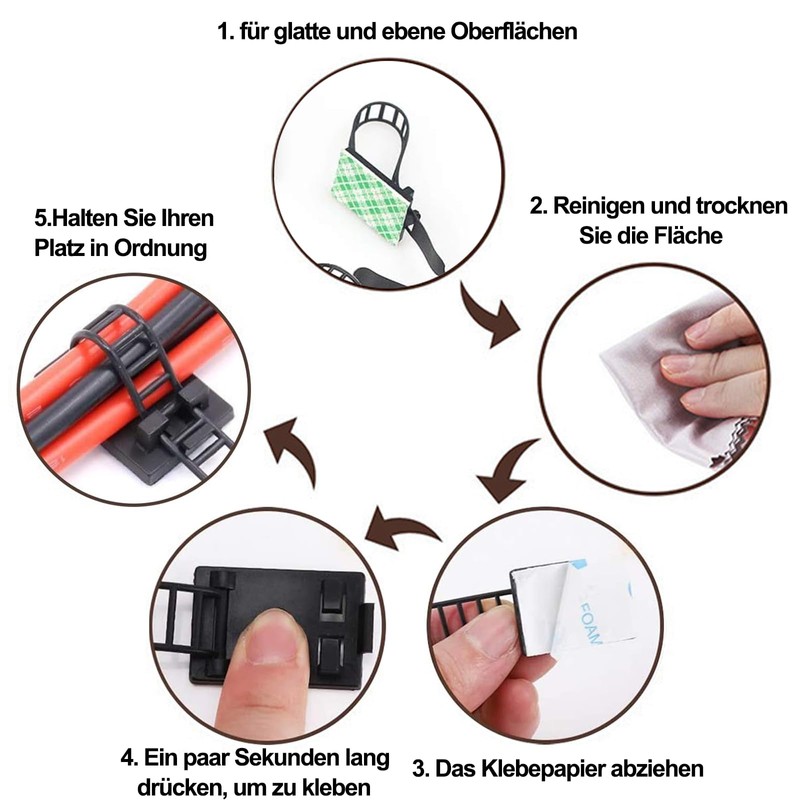 1. für glatte und ebene Oberflächen

2. Reinigen und trocknen Sie die Fläche

FOAM

3. Das Klebepapier abziehen

4. Ein paar Sekunden lang drücken, um zu kleben

5.Halten Sie Ihren Platz in Ordnung