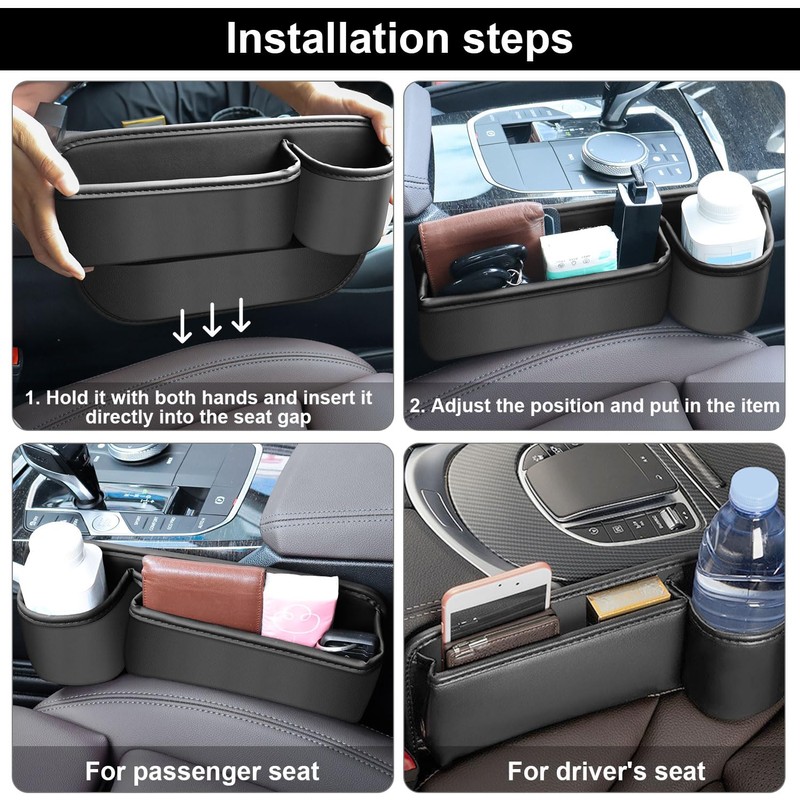 Installation steps

1. Hold it with both hands and insert it directly into the seat gap

2. Adjust the position and put in the item

For passenger seat

For driver's seat