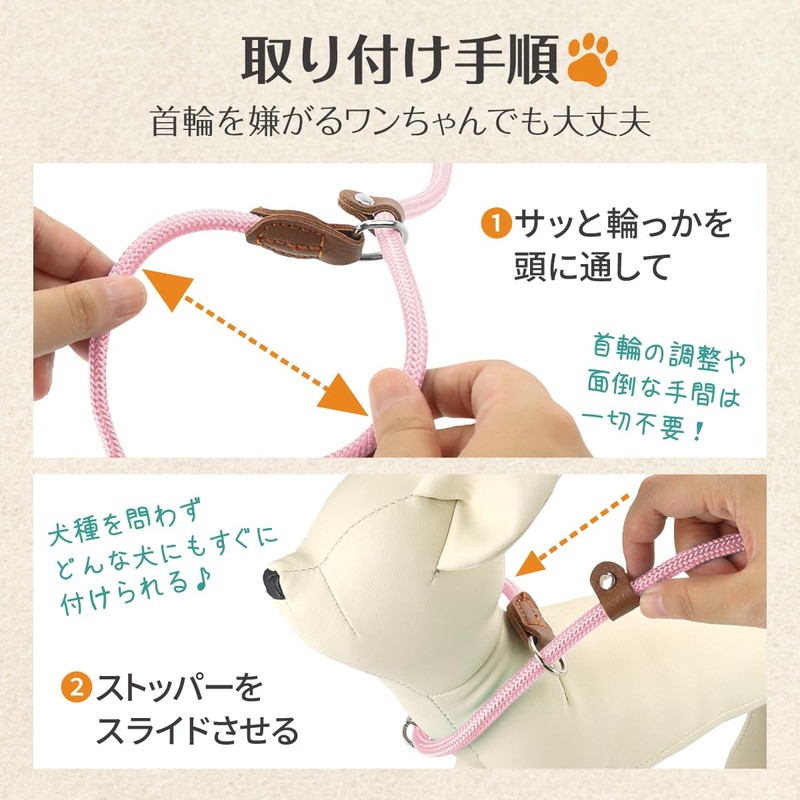 取り付け手順

首輪を嫌がるワンちゃんでも大丈夫

1 サッと輪っかを頭に通して

首輪の調整や面倒な手間は一切不要！

犬種を問わずどんな犬にもすぐに付けられる♪

2 ストッパーをスライドさせる