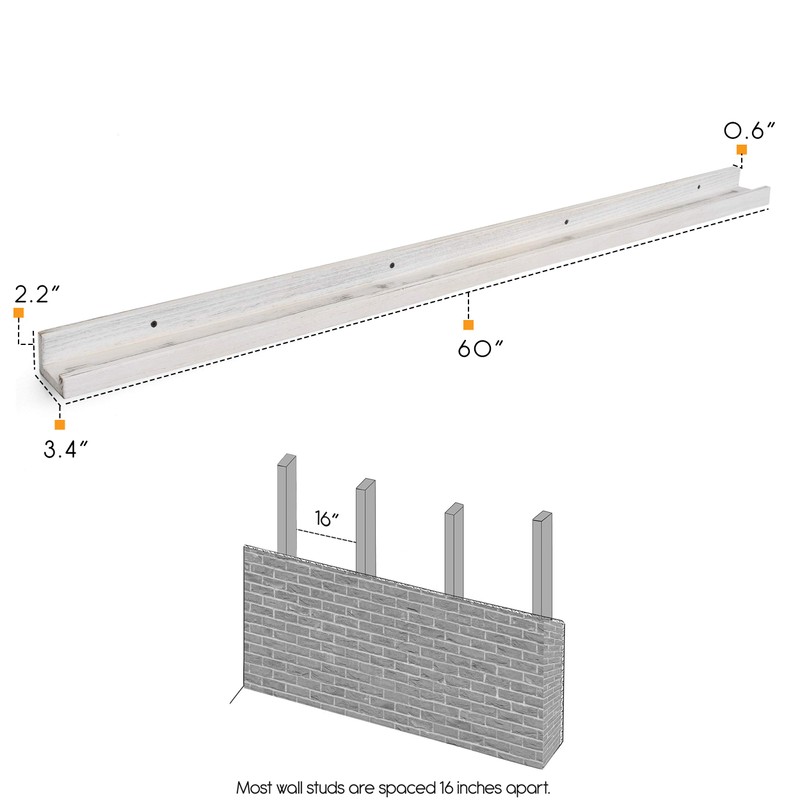 0.6″

2.2″

60″

3.4″

16″

Most wall studs are spaced 16 inches apart.