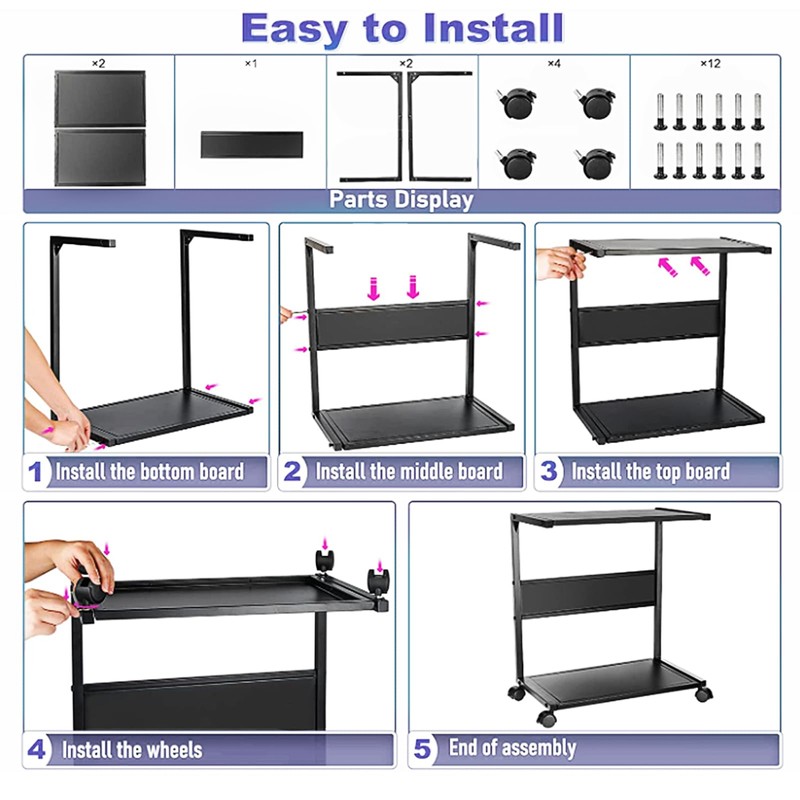 Easy to Install

×2

×1

×2

×4

×12

Parts Display

1 Install the bottom board

2 Install the middle board

3 Install the top board

4 Install the wheels

5 End of assembly