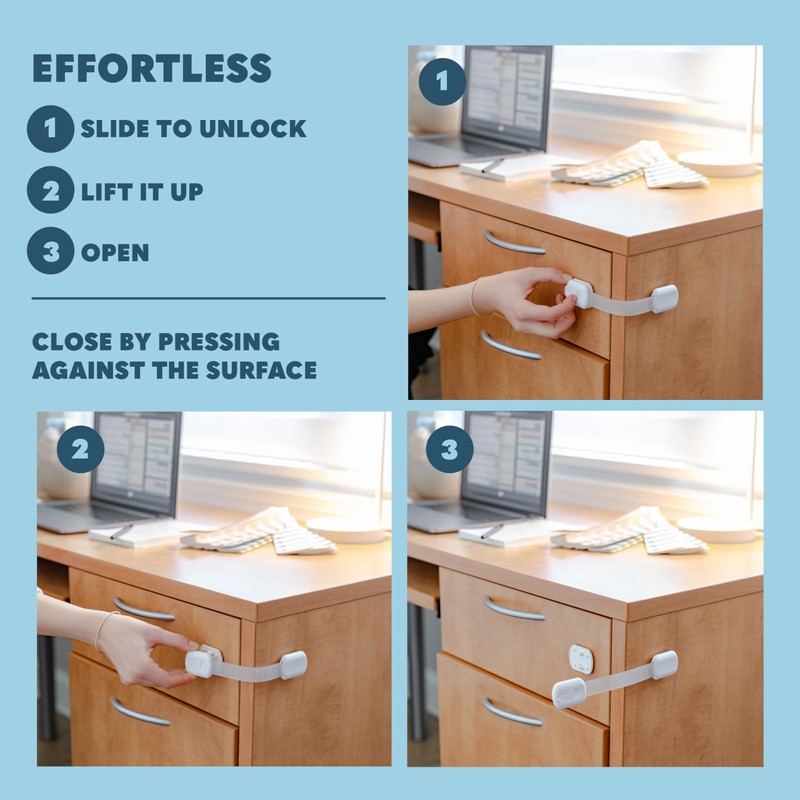 EFFORTLESS

1 SLIDE TO UNLOCK

2 LIFT IT UP

3 OPEN

CLOSE BY PRESSING AGAINST THE SURFACE

1

2

3