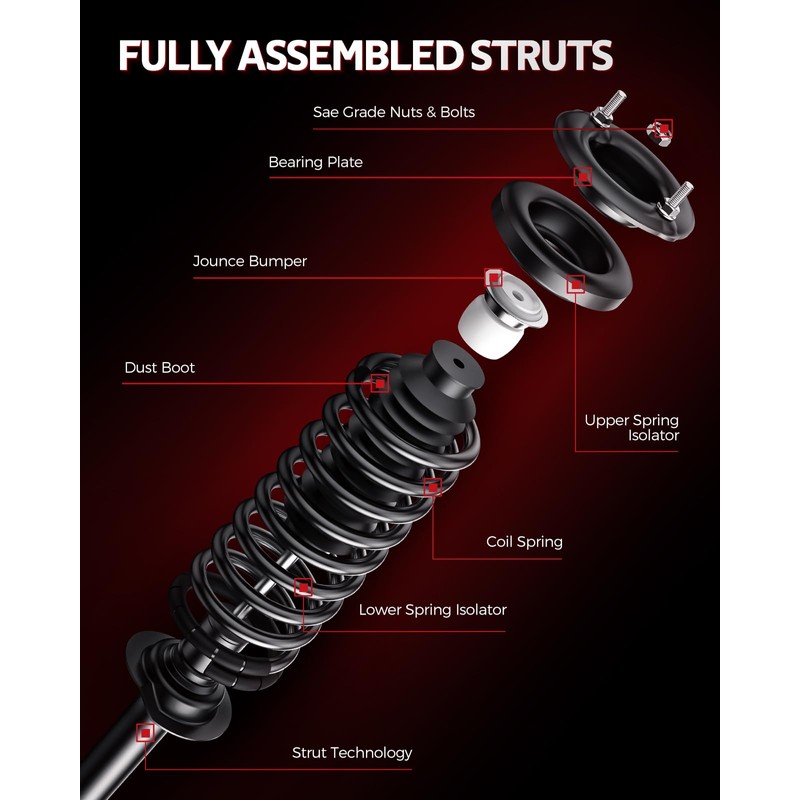 FULLY ASSEMBLED STRUTS

Sae Grade Nuts & Bolts

Bearing Plate

Jounce Bumper

Dust Boot

Upper Spring Isolator

Coil Spring

Lower Spring Isolator

Strut Technology