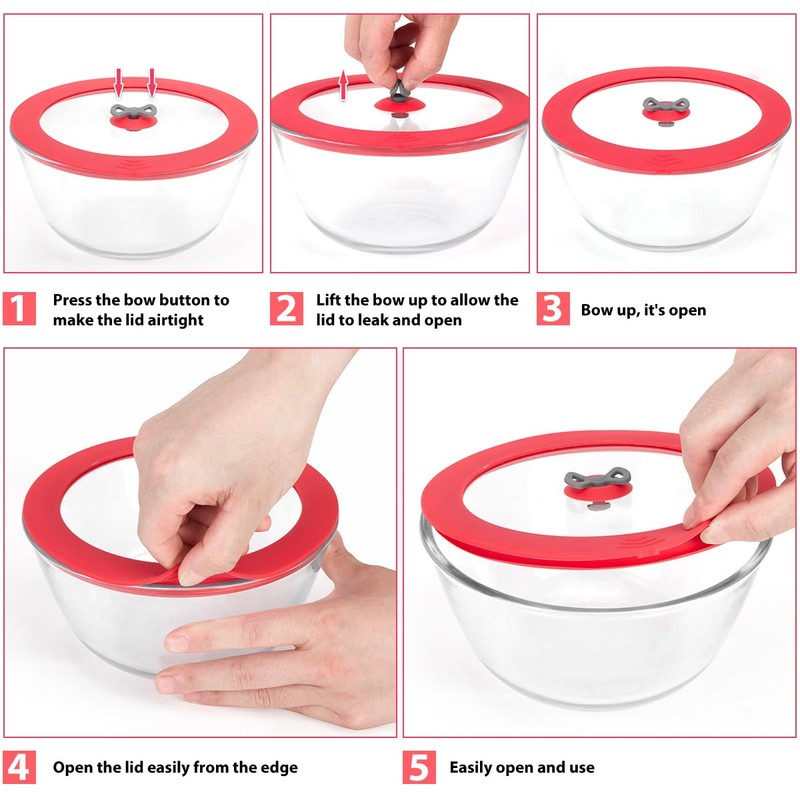 1 Press the bow button to make the lid airtight

2 Lift the bow up to allow the lid to leak and open

3 Bow up, it's open

4 Open the lid easily from the edge

5 Easily open and use