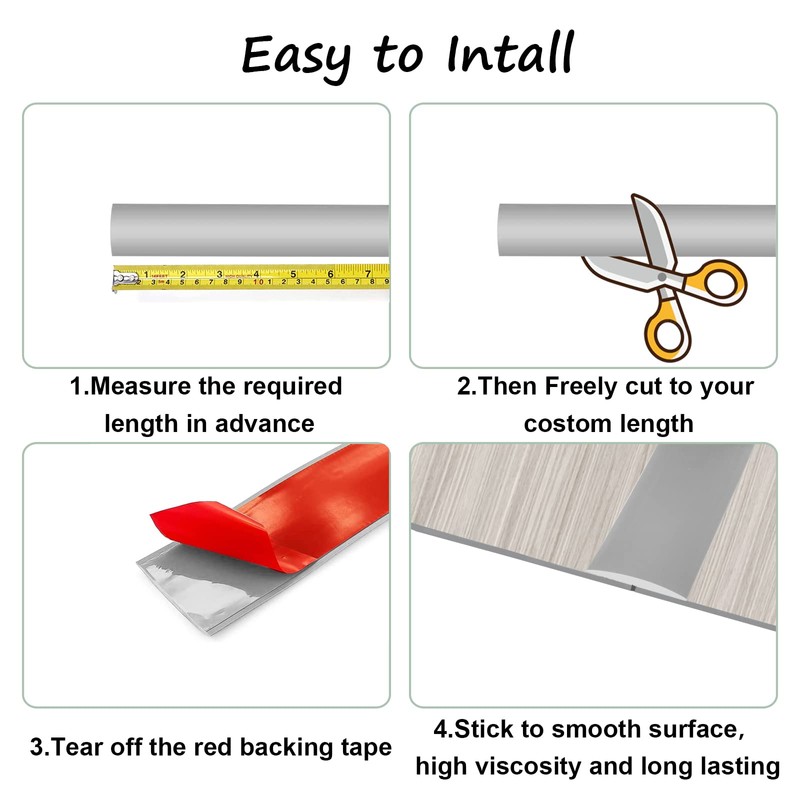 Easy to Intall

1.Measure the required length in advance

2.Then Freely cut to your costom length

3.Tear off the red backing tape

4.Stick to smooth surface, high viscosity and long lasting