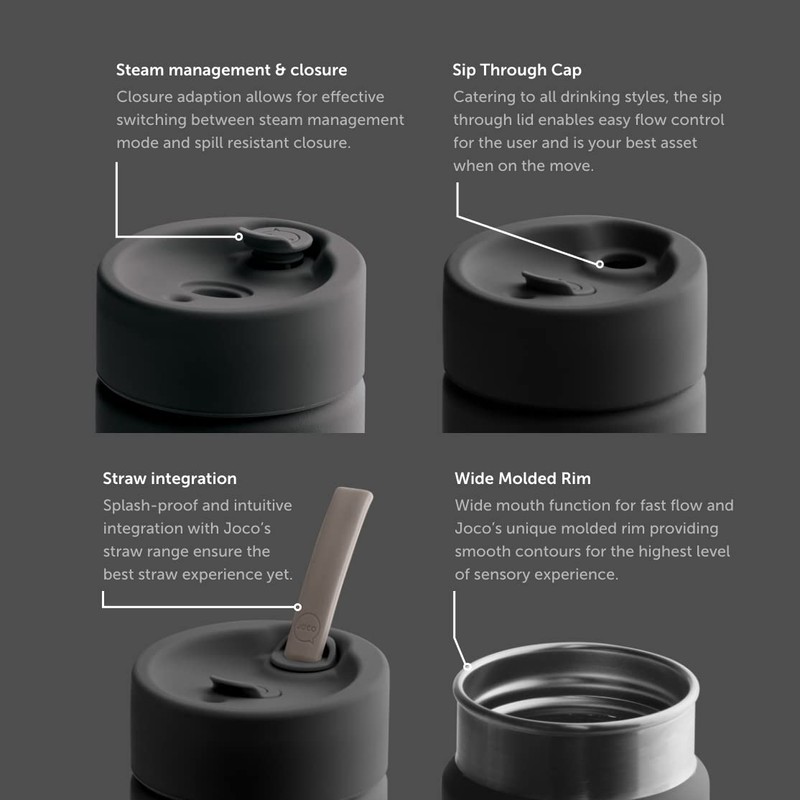 Steam management & closure
Closure adaption allows for effective switching between steam management mode and spill resistant closure.

Sip Through Cap
Catering to all drinking styles, the sip through lid enables easy flow control for the user and is your best asset when on the move.

Straw integration
Splash-proof and intuitive integration with Joco's straw range ensure the best straw experience yet.

JOCO

Wide Molded Rim
Wide mouth function for fast flow and Joco's unique molded rim providing smooth contours for the highest level of sensory experience.