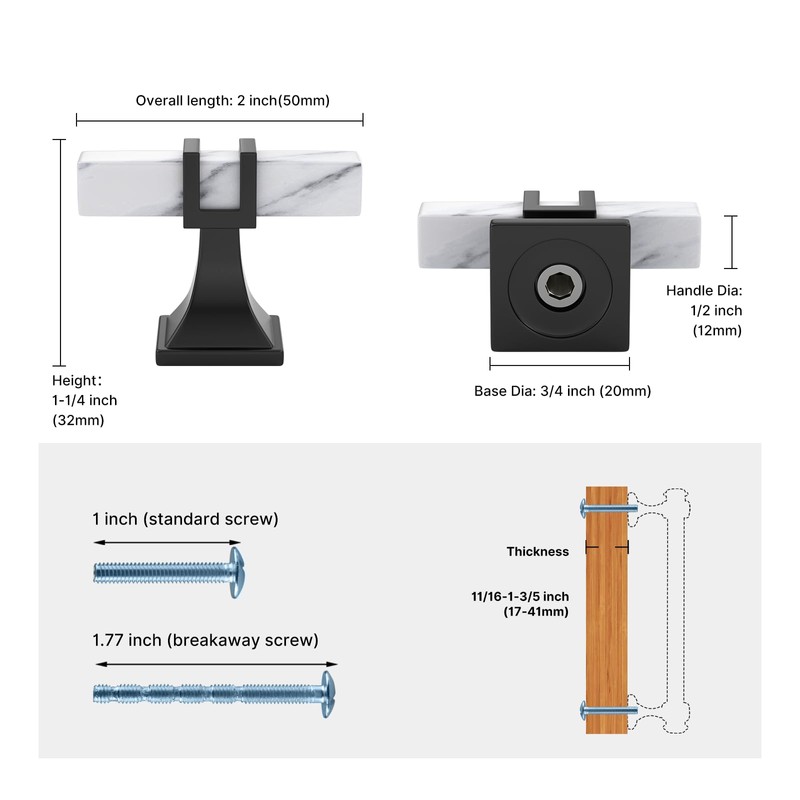 Overall length: 2 inch(50mm)

Height：
1-1/4 inch
(32mm)

Handle Dia:
1/2 inch
(12mm)

Base Dia: 3/4 inch (20mm)

1 inch (standard screw)

1.77 inch (breakaway screw)

Thickness

11/16-1-3/5 inch
(17-41mm)