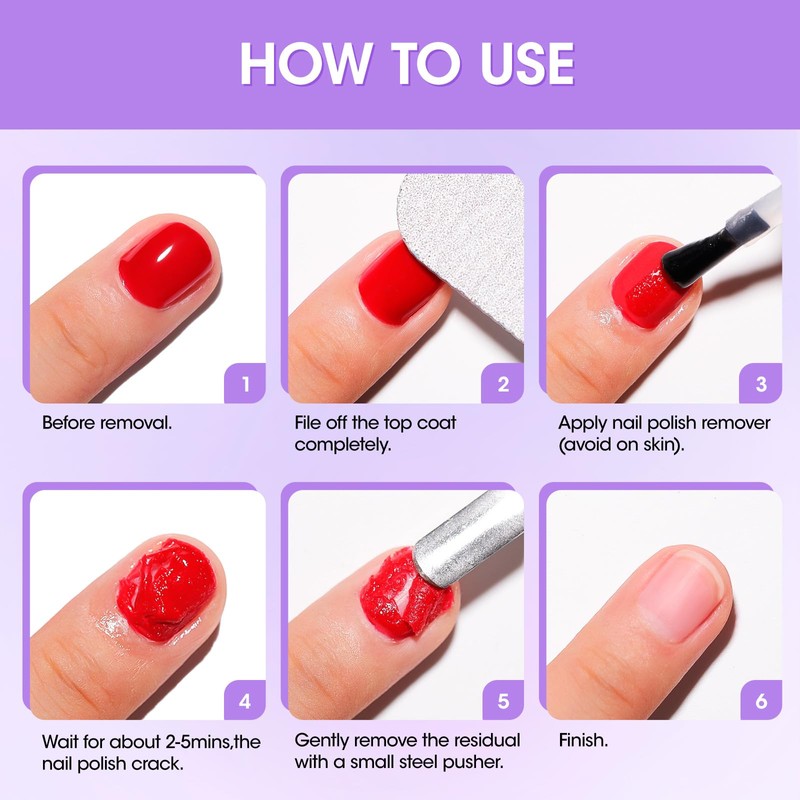 HOW TO USE

1

Before removal.

2

File off the top coat completely.

3

Apply nail polish remover (avoid on skin).

4

Wait for about 2-5mins,the nail polish crack.

5

Gently remove the residual with a small steel pusher.

6

Finish.