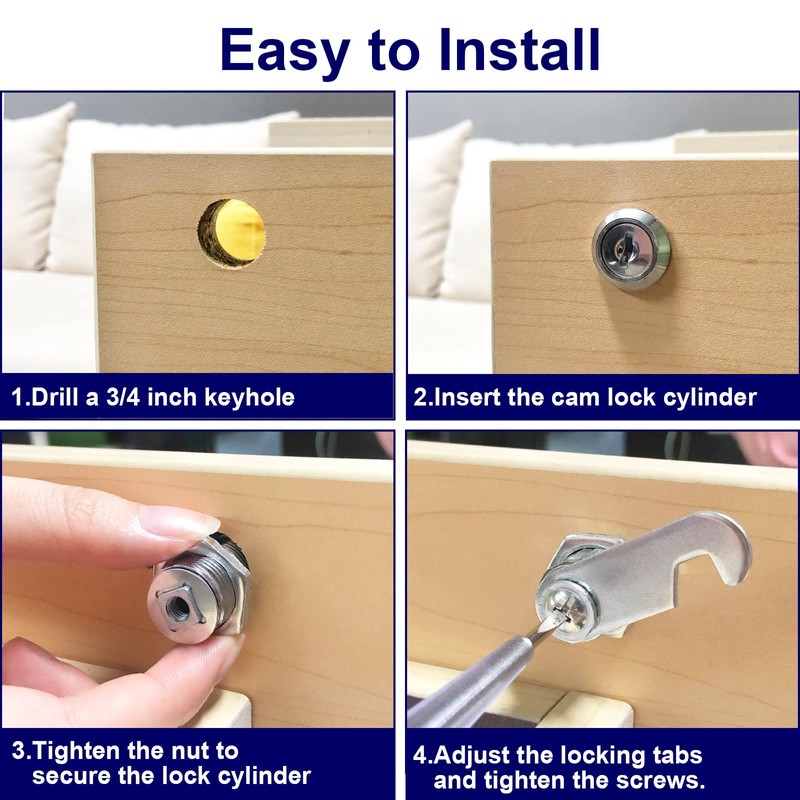 Easy to Install

1.Drill a 3/4 inch keyhole

2.Insert the cam lock cylinder

3.Tighten the nut to secure the lock cylinder

4.Adjust the locking tabs and tighten the screws.