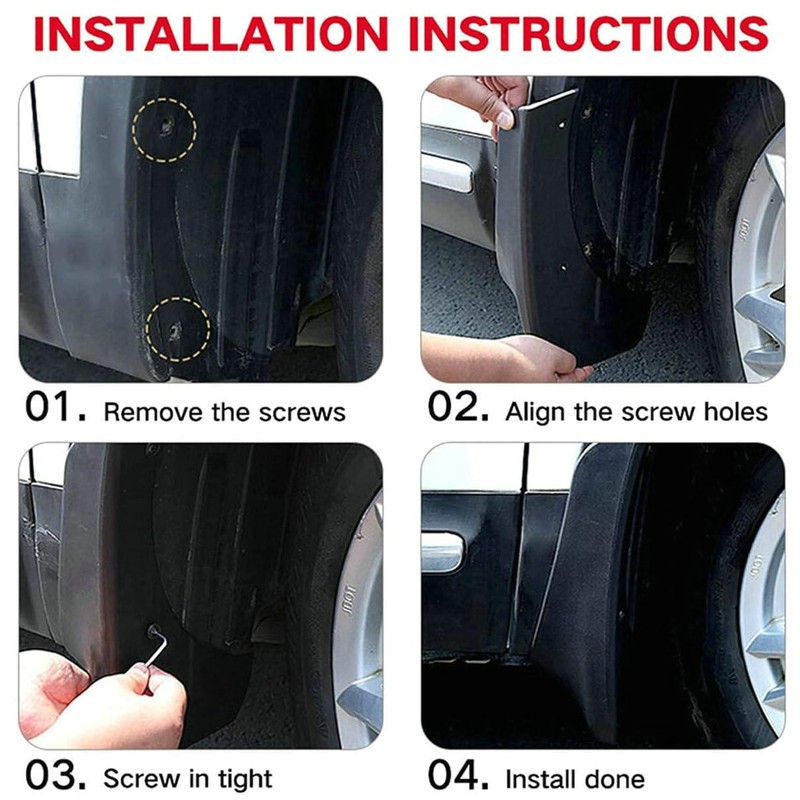 INSTALLATION INSTRUCTIONS

01. Remove the screws

02. Align the screw holes

03. Screw in tight

04. Install done