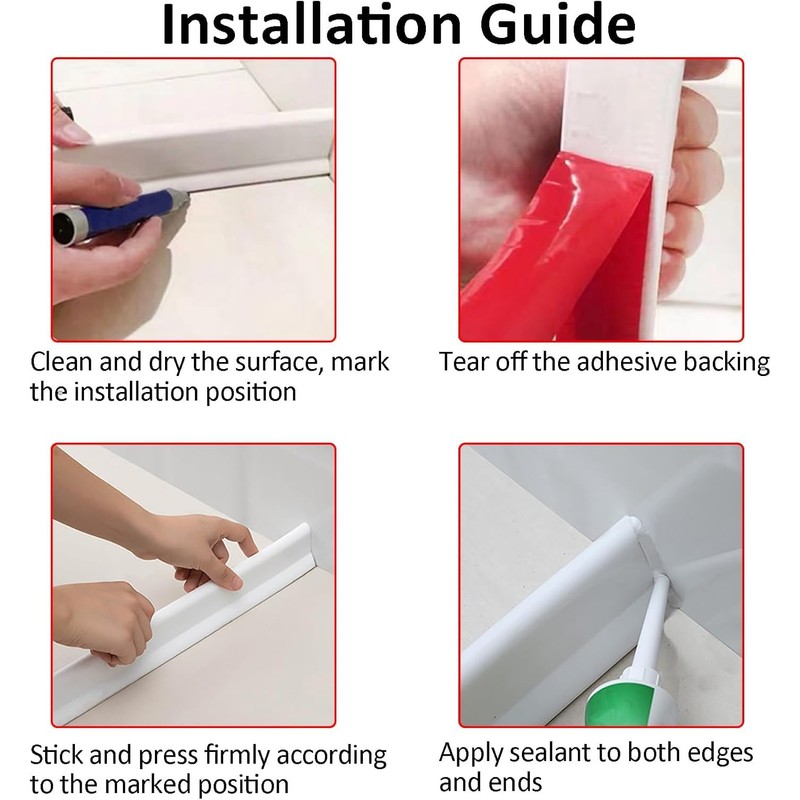 Installation Guide

Clean and dry the surface, mark the installation position

Tear off the adhesive backing

Stick and press firmly according to the marked position

Apply sealant to both edges and ends