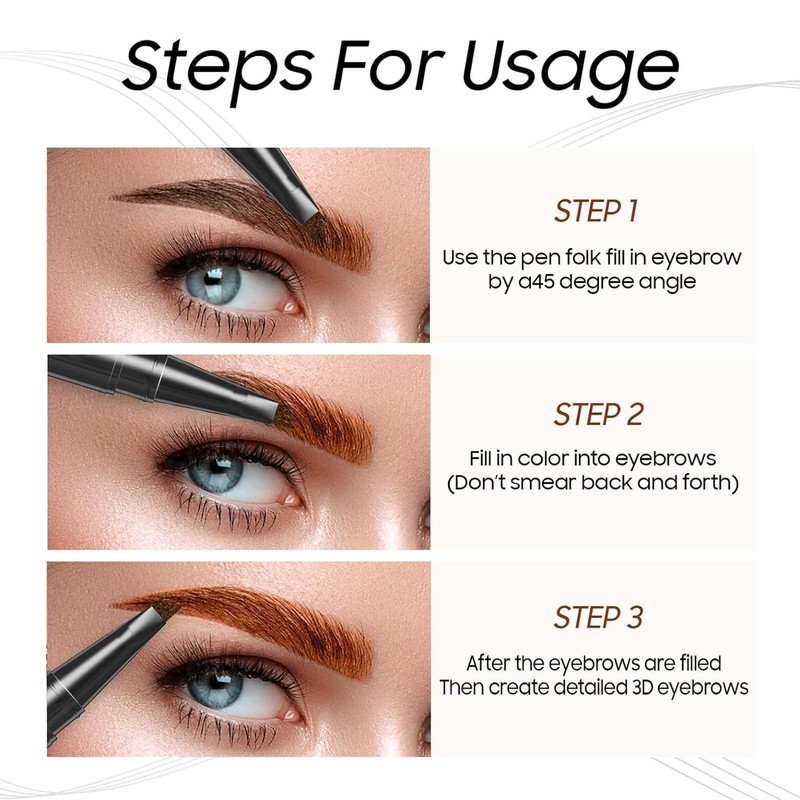 Steps For Usage

STEP 1

Use the pen folk fill in eyebrow by a45 degree angle

STEP 2

Fill in color into eyebrows (Don't smear back and forth)

STEP 3

After the eyebrows are filled Then create detailed 3D eyebrows