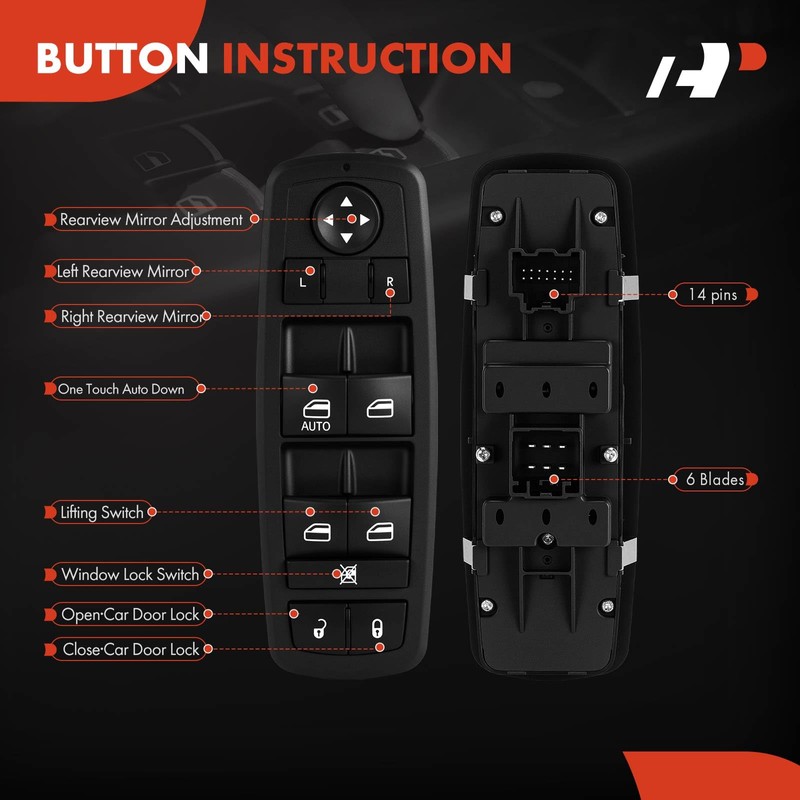 BUTTON INSTRUCTION

Rearview Mirror Adjustment

Left Rearview Mirror

Right Rearview Mirror

One Touch Auto Down

Lifting Switch

Window Lock Switch

Open·Car Door Lock

Close·Car Door Lock

L

R

AUTO

14 pins

6 Blades