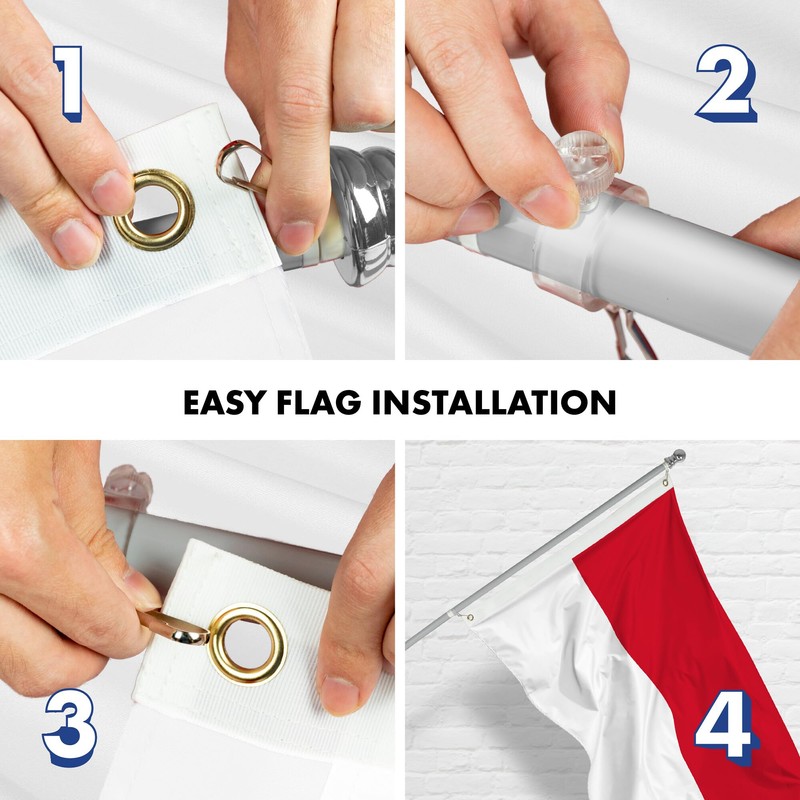 1

2

EASY FLAG INSTALLATION

3

4