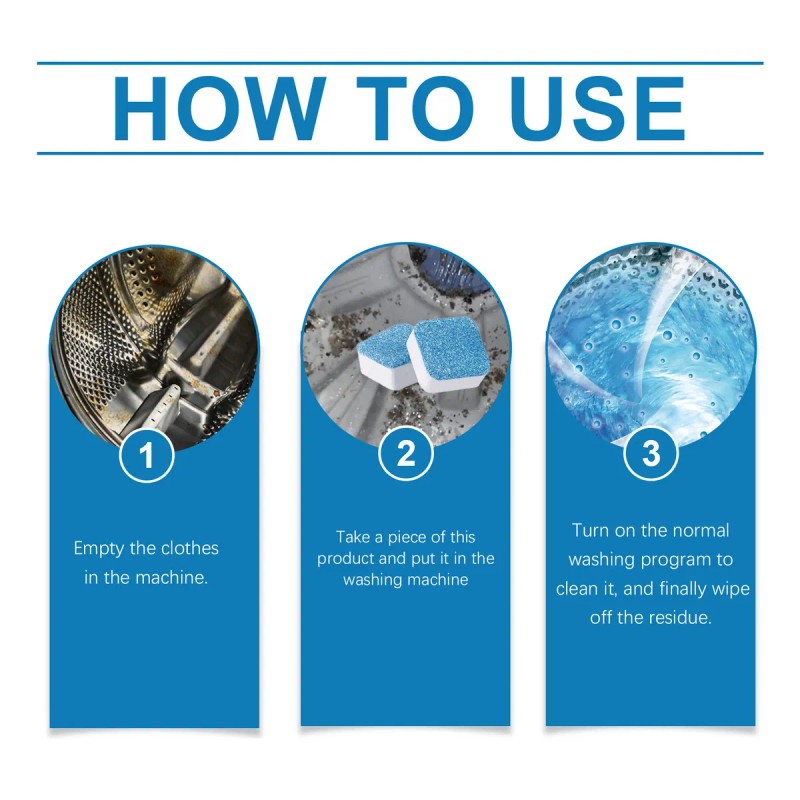 HOW TO USE

1

Empty the clothes in the machine.

2

Take a piece of this product and put it in the washing machine

3

Turn on the normal washing program to clean it, and finally wipe off the residue.