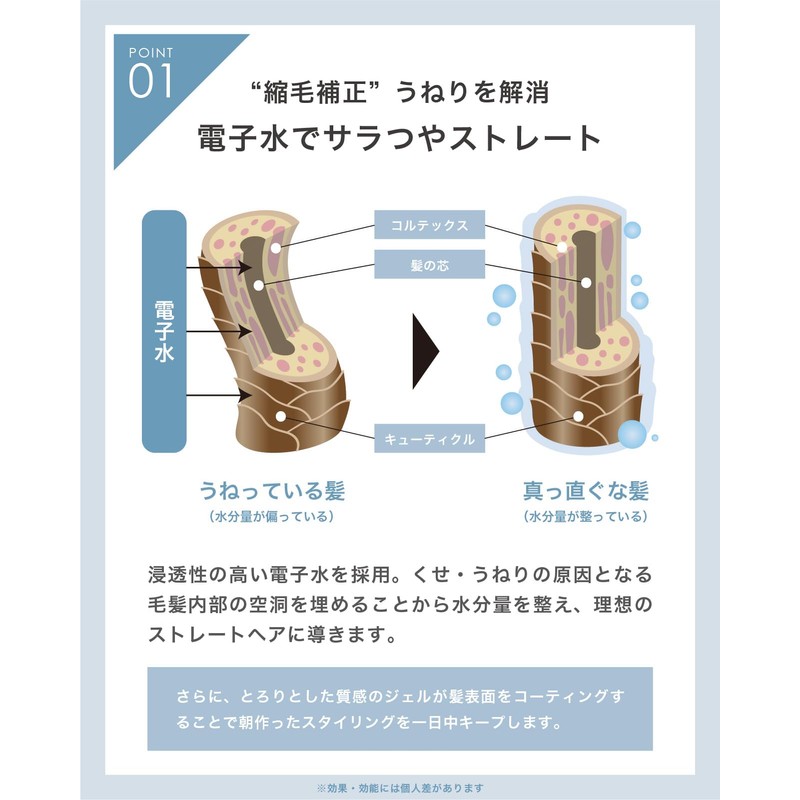 POINT
01

“縮毛補正” うねりを解消
電子水でサラつやストレート

電子水

コルテックス
髪の芯
キューティクル

うねっている髪
（水分量が偏っている）

真っ直ぐな髪
（水分量が整っている）

浸透性の高い電子水を採用。くせ・うねりの原因となる毛髪内部の空洞を埋めることから水分量を整え、理想のストレートヘアに導きます。

さらに、とろりとした質感のジェルが髪表面をコーティングすることで朝作ったスタイリングを一日中キープします。

※効果・効能には個人差があります