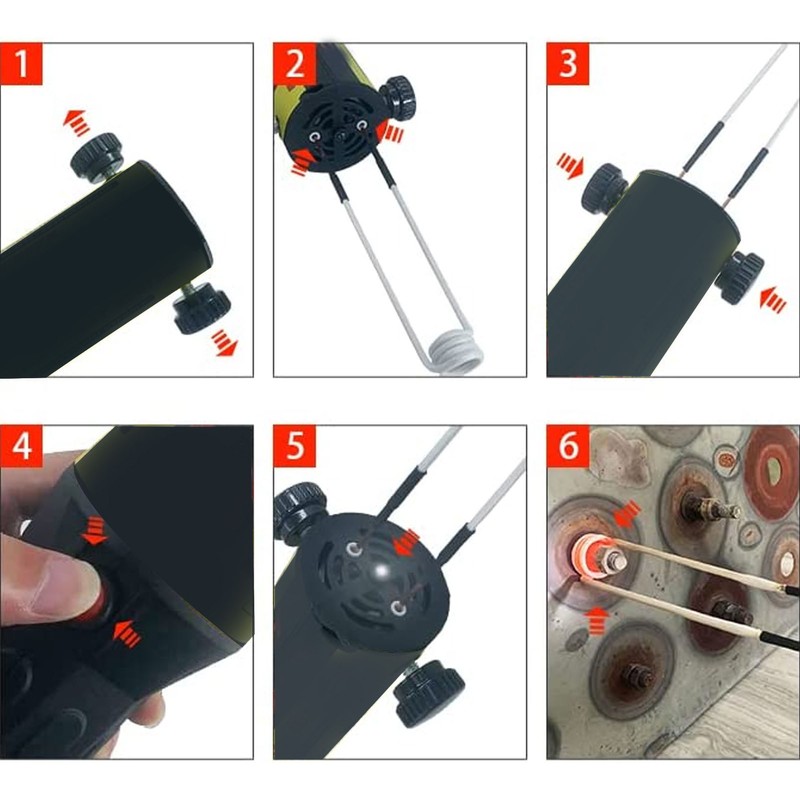 1

2

3

4

5

6