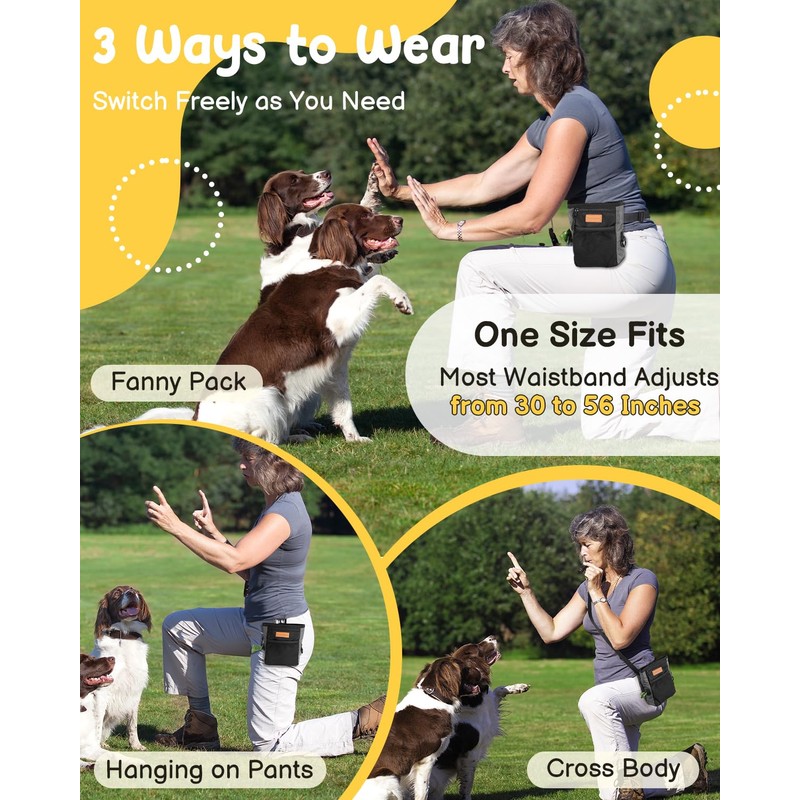 3 Ways to Wear

Switch Freely as You Need

Fanny Pack

One Size Fits

Most Waistband Adjusts from 30 to 56 Inches

Hanging on Pants

Cross Body