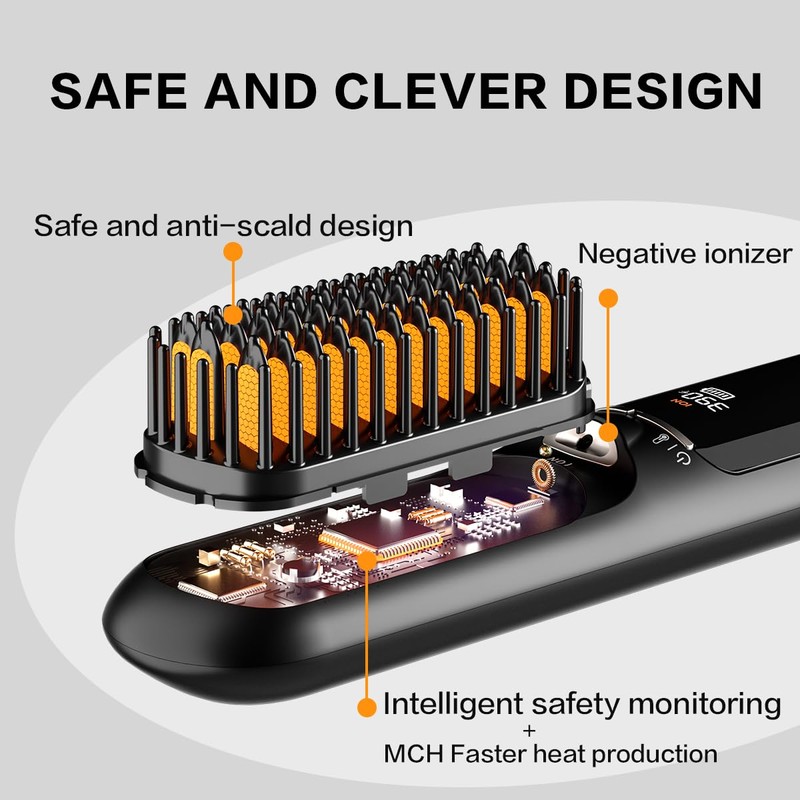 SAFE AND CLEVER DESIGN

Safe and anti-scald design

Negative ionizer

390°F

ION

Intelligent safety monitoring
+
MCH Faster heat production