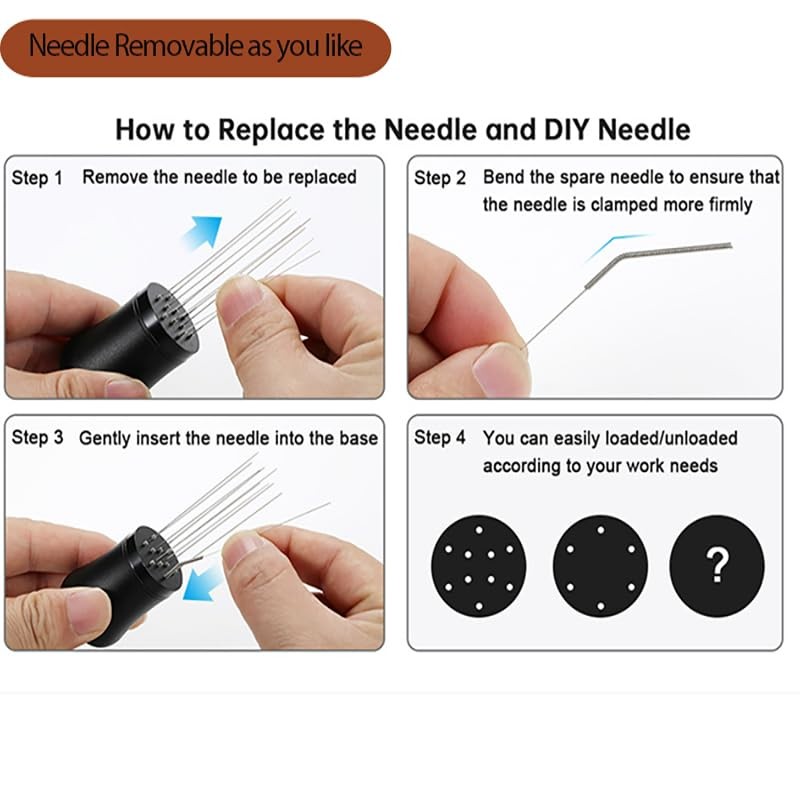 Needle Removable as you like

How to Replace the Needle and DIY Needle

Step 1 Remove the needle to be replaced

Step 2 Bend the spare needle to ensure that the needle is clamped more firmly

Step 3 Gently insert the needle into the base

Step 4 You can easily loaded/unloaded according to your work needs

?