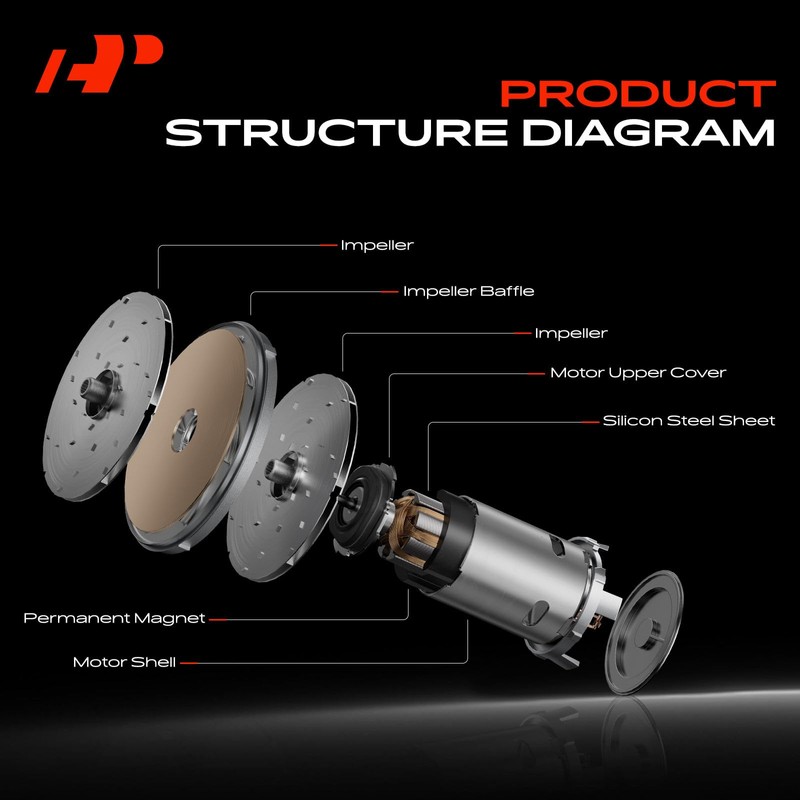 PRODUCT
STRUCTURE DIAGRAM

Impeller

Impeller Baffle

Impeller

Motor Upper Cover

Silicon Steel Sheet

Permanent Magnet

Motor Shell