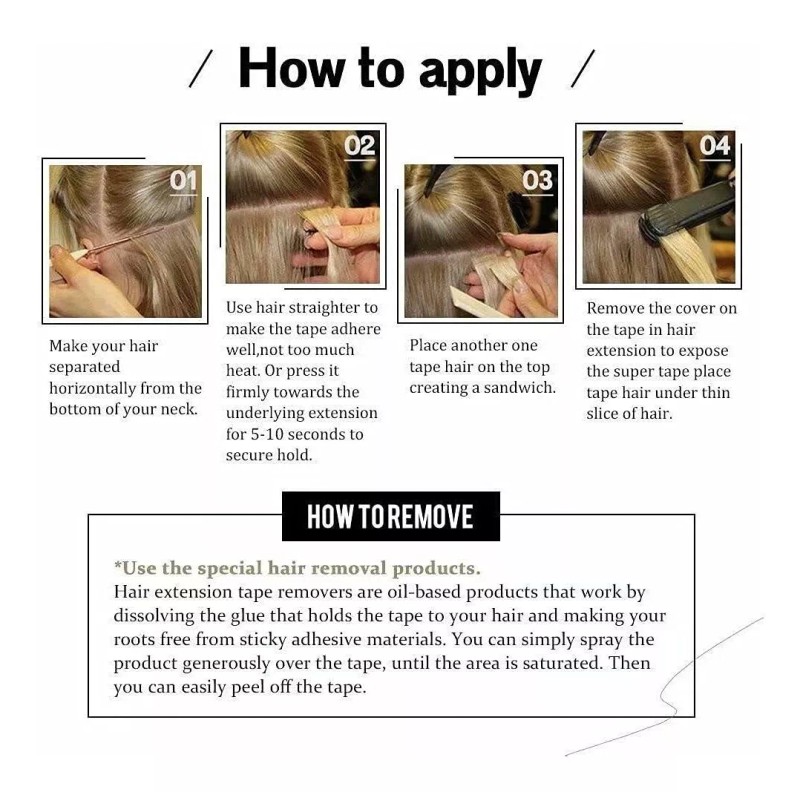 / How to apply /

01

Make your hair separated horizontally from the bottom of your neck.

02

Use hair straighter to make the tape adhere well,not too much heat. Or press it firmly towards the underlying extension for 5-10 seconds to secure hold.

03

Place another one tape hair on the top creating a sandwich.

04

Remove the cover on the tape in hair extension to expose the super tape place tape hair under thin slice of hair.

HOW TO REMOVE

*Use the special hair removal products.
Hair extension tape removers are oil-based products that work by dissolving the glue that holds the tape to your hair and making your roots free from sticky adhesive materials. You can simply spray the product generously over the tape, until the area is saturated. Then you can easily peel off the tape.