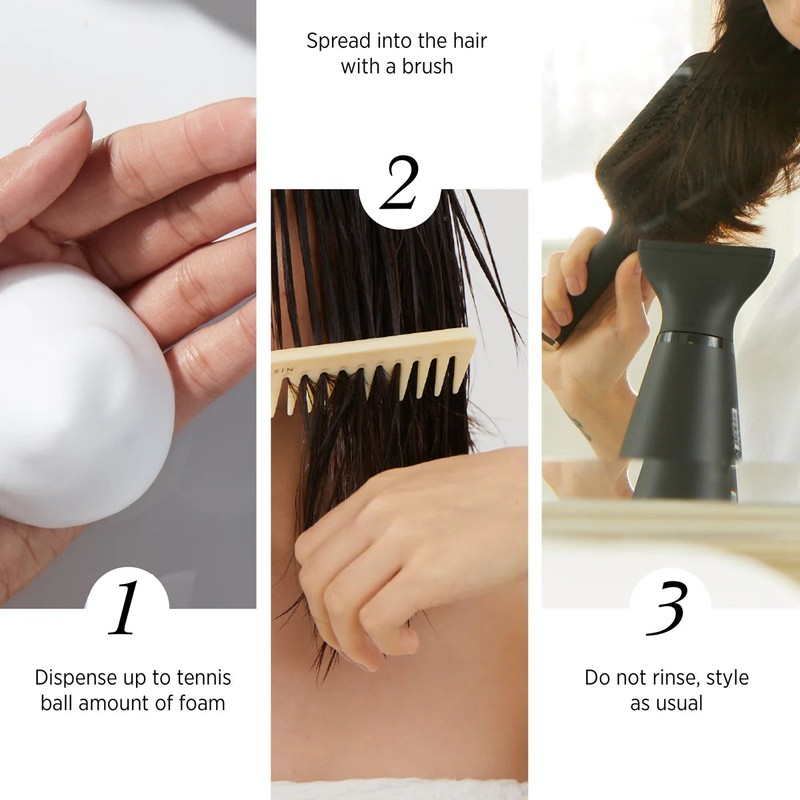 1

Dispense up to tennis ball amount of foam

Spread into the hair with a brush

2

3

Do not rinse, style as usual