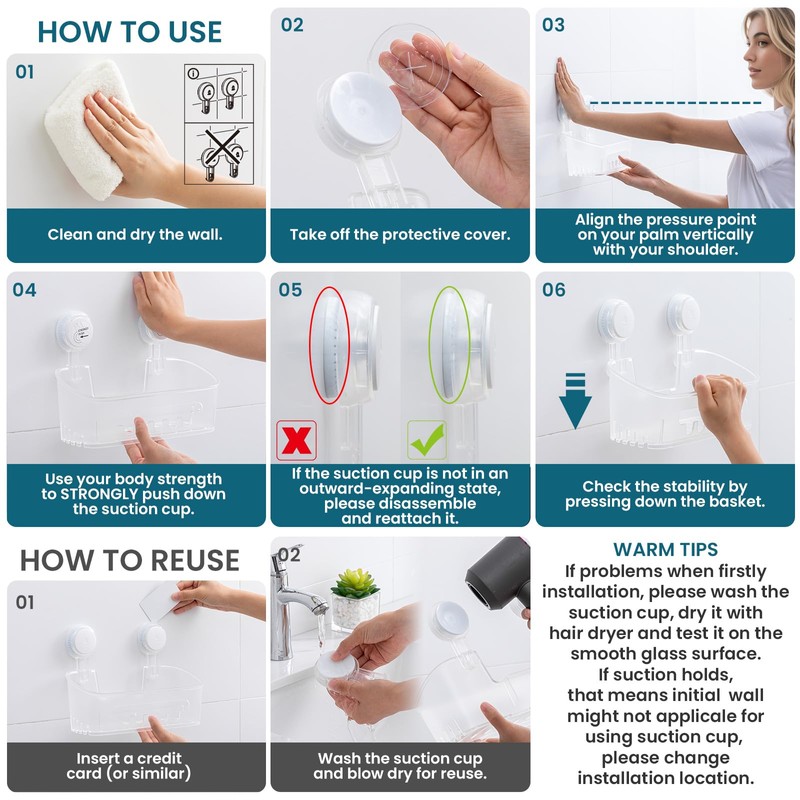 HOW TO USE

01

Clean and dry the wall.

02

Take off the protective cover.

03

Align the pressure point on your palm vertically with your shoulder.

04

Use your body strength to STRONGLY push down the suction cup.

05

If the suction cup is not in an outward-expanding state, please disassemble and reattach it.

06

Check the stability by pressing down the basket.

HOW TO REUSE

01

Insert a credit card (or similar)

02

Wash the suction cup and blow dry for reuse.

WARM TIPS

If problems when firstly installation, please wash the suction cup, dry it with hair dryer and test it on the smooth glass surface. If suction holds, that means initial wall might not applicale for using suction cup, please change installation location.