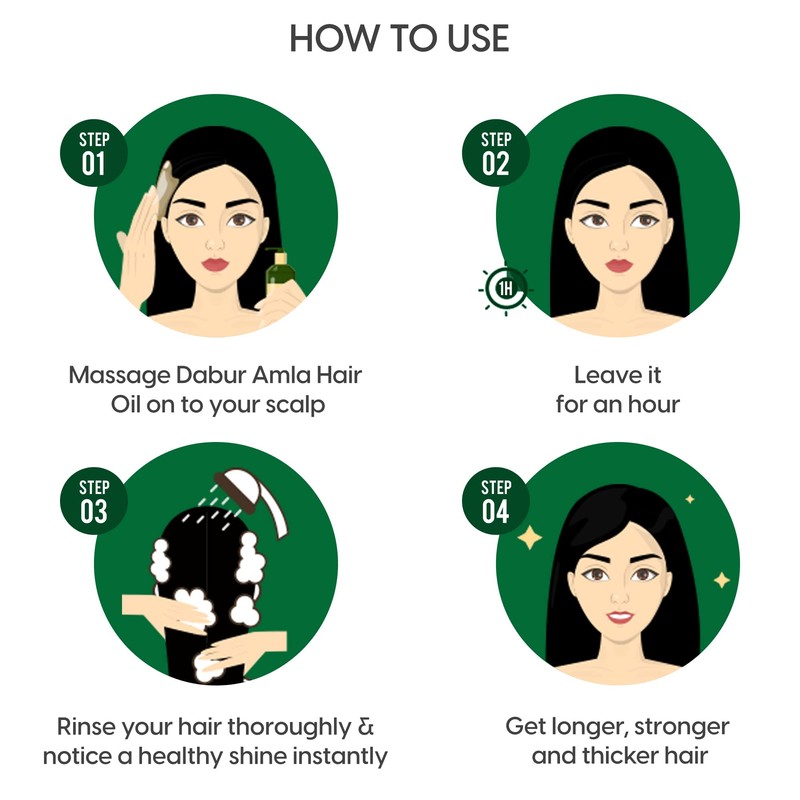 HOW TO USE

STEP 01

Massage Dabur Amla Hair Oil on to your scalp

STEP 02

1H

Leave it for an hour

STEP 03

Rinse your hair thoroughly & notice a healthy shine instantly

STEP 04

Get longer, stronger and thicker hair