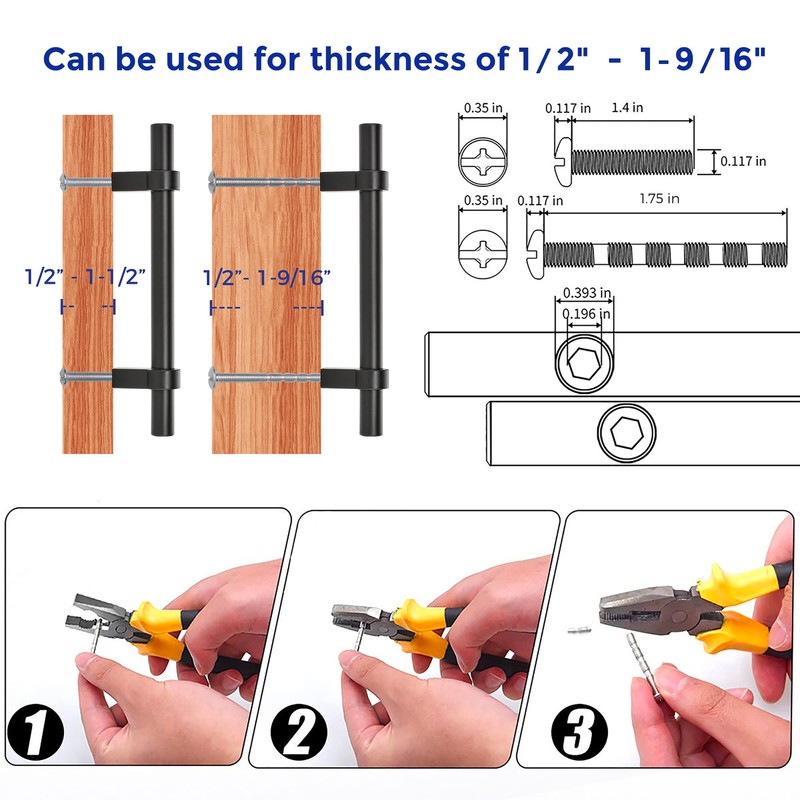 Can be used for thickness of 1/2" - 1-9/16"

1/2" - 1-1/2"

1/2"- 1-9/16"

0.35 in
0.117 in
1.4 in
0.117 in

0.35 in
0.117 in
1.75 in

0.393 in
0.196 in

1

2

3