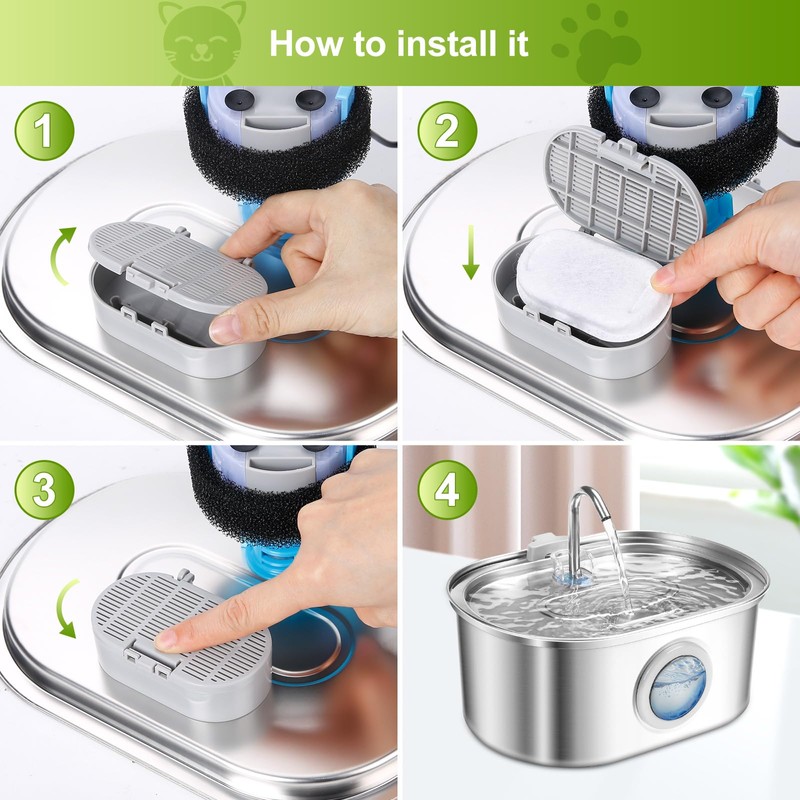 How to install it

1

2

3

4