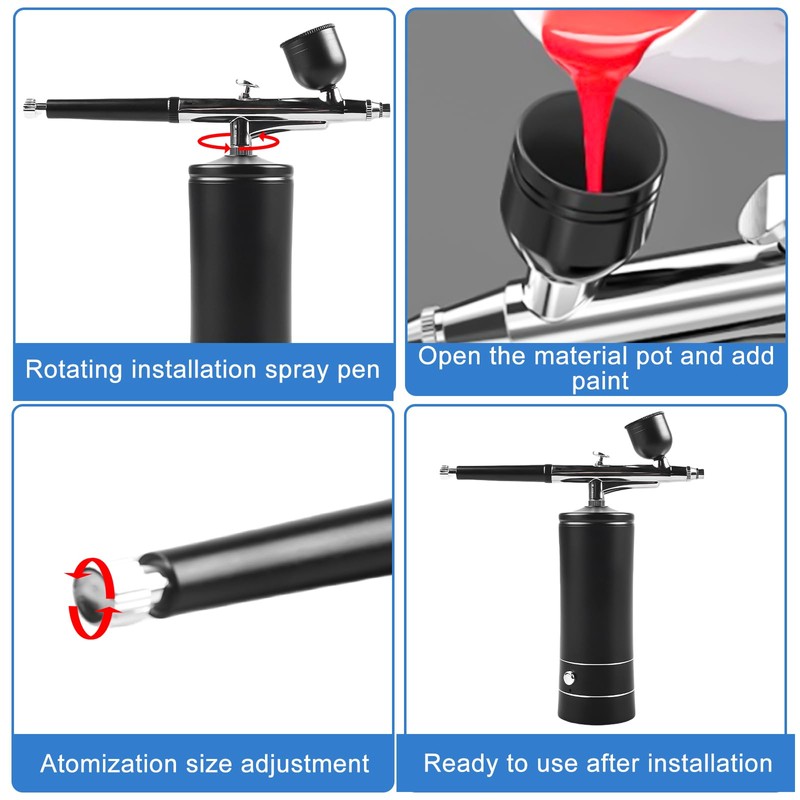 Rotating installation spray pen

Open the material pot and add paint

Atomization size adjustment

Ready to use after installation