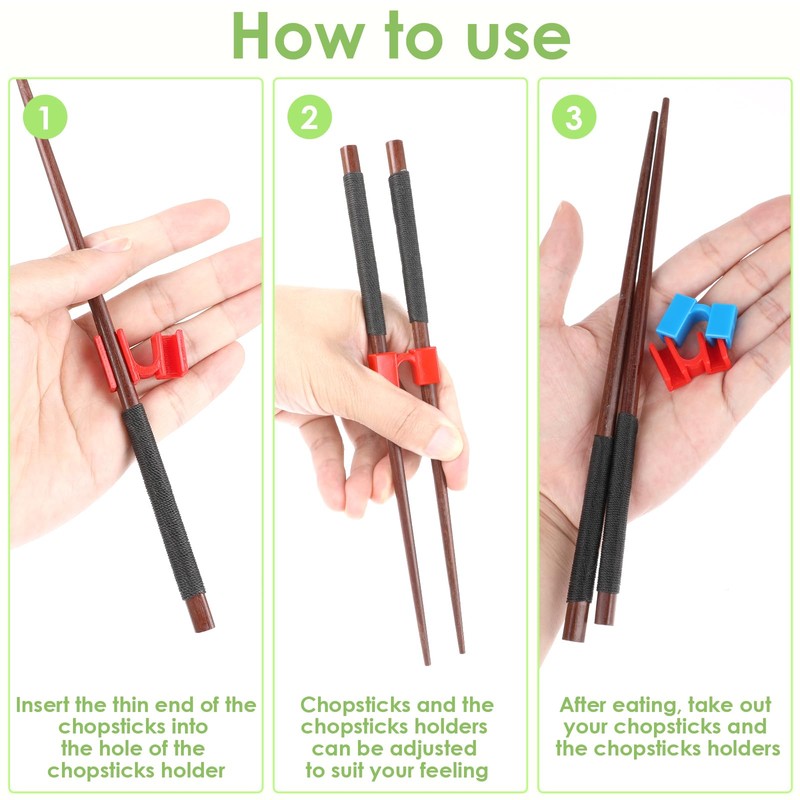 How to use

1

Insert the thin end of the chopsticks into the hole of the chopsticks holder

2

Chopsticks and the chopsticks holders can be adjusted to suit your feeling

3

After eating, take out your chopsticks and the chopsticks holders