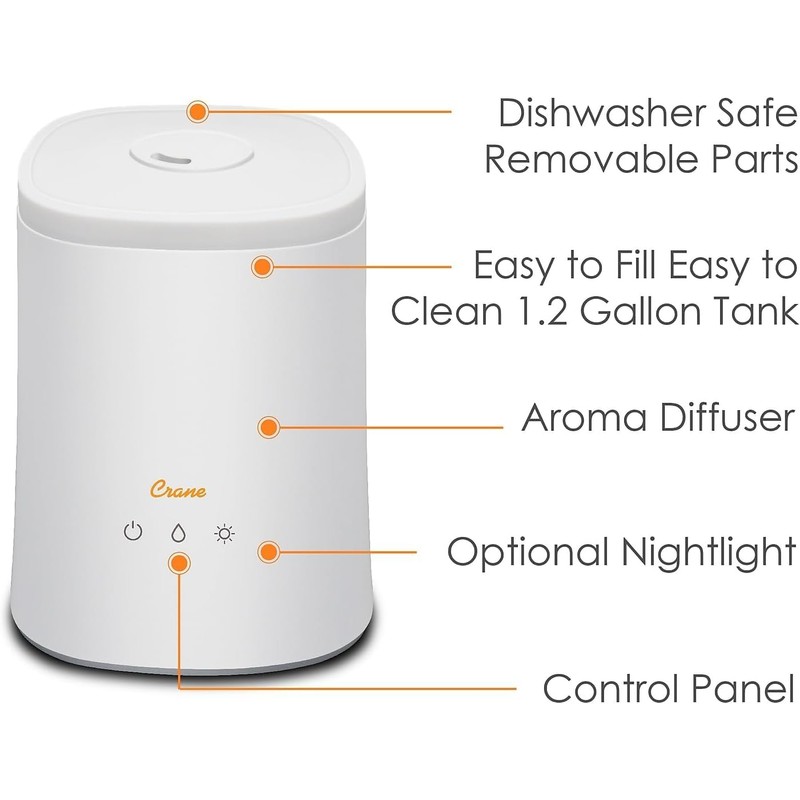 Dishwasher Safe Removable Parts

Easy to Fill Easy to Clean 1.2 Gallon Tank

Aroma Diffuser

Crane

Optional Nightlight

Control Panel