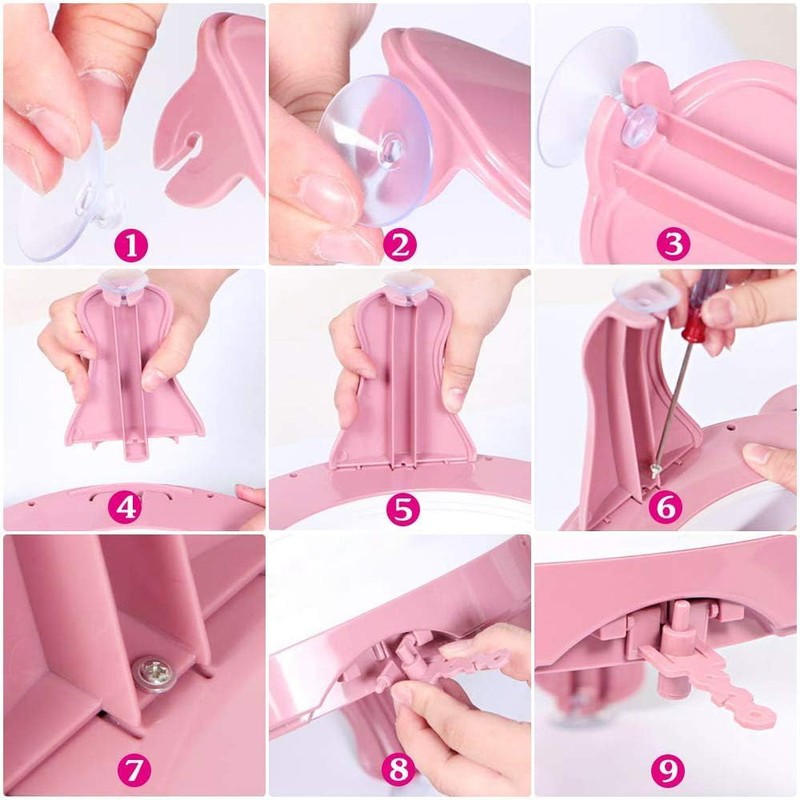 1
2
3
4
5
6
7
8
9