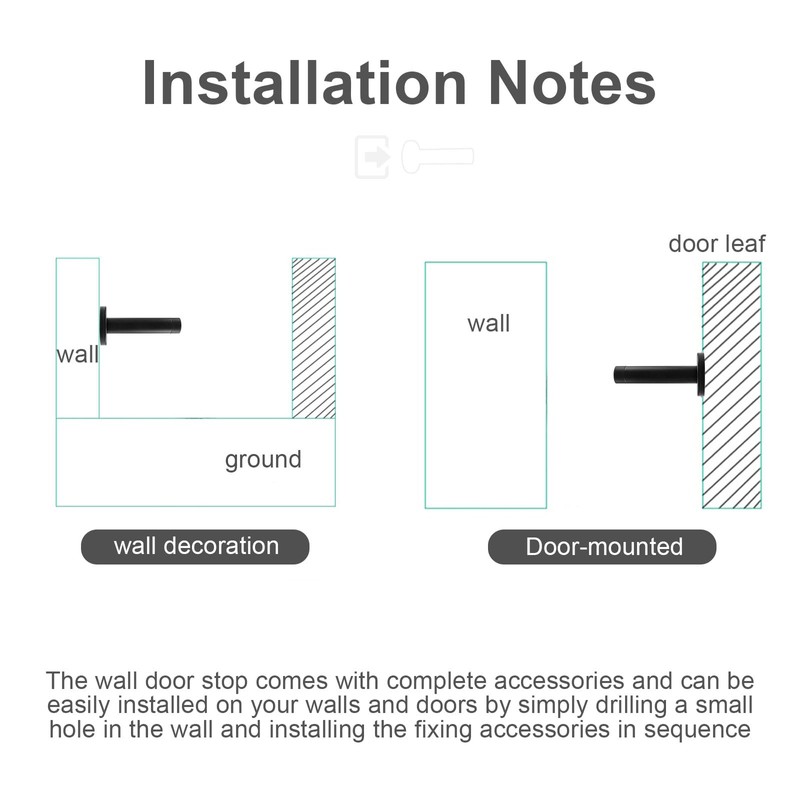 Installation Notes

wall

ground

wall decoration

door leaf

wall

Door-mounted

The wall door stop comes with complete accessories and can be easily installed on your walls and doors by simply drilling a small hole in the wall and installing the fixing accessories in sequence