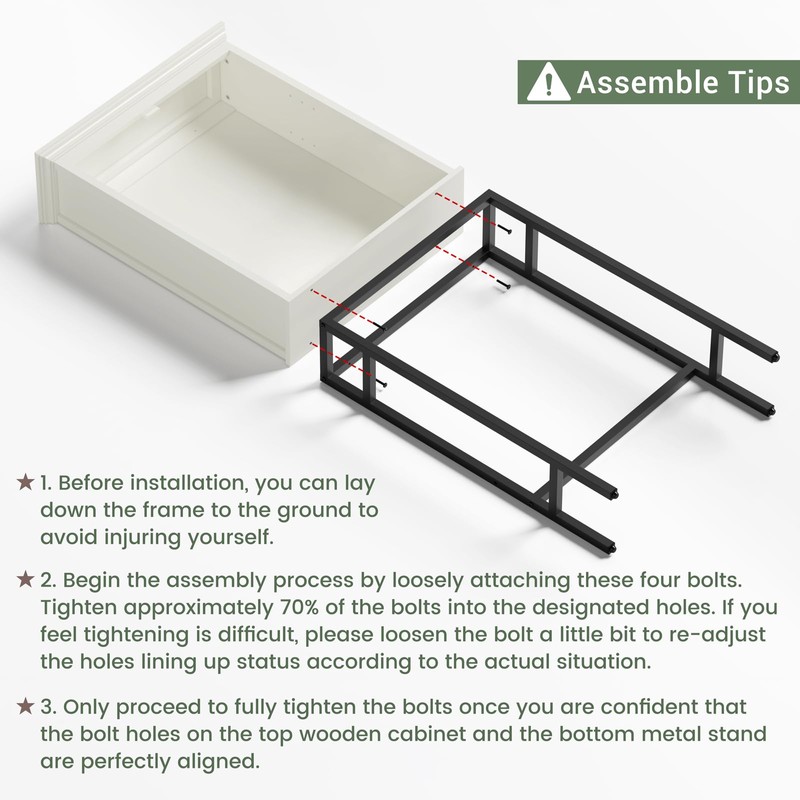 Assemble Tips

★ 1. Before installation, you can lay down the frame to the ground to avoid injuring yourself.

★ 2. Begin the assembly process by loosely attaching these four bolts. Tighten approximately 70% of the bolts into the designated holes. If you feel tightening is difficult, please loosen the bolt a little bit to re-adjust the holes lining up status according to the actual situation.

★ 3. Only proceed to fully tighten the bolts once you are confident that the bolt holes on the top wooden cabinet and the bottom metal stand are perfectly aligned.