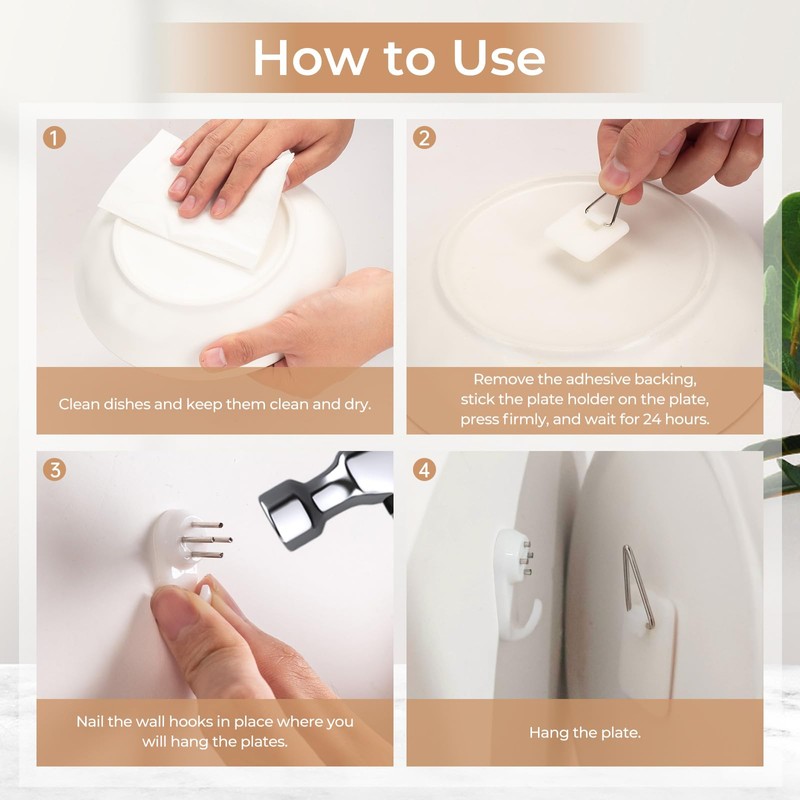 How to Use

1

Clean dishes and keep them clean and dry.

2

Remove the adhesive backing, stick the plate holder on the plate, press firmly, and wait for 24 hours.

3

Nail the wall hooks in place where you will hang the plates.

4

Hang the plate.