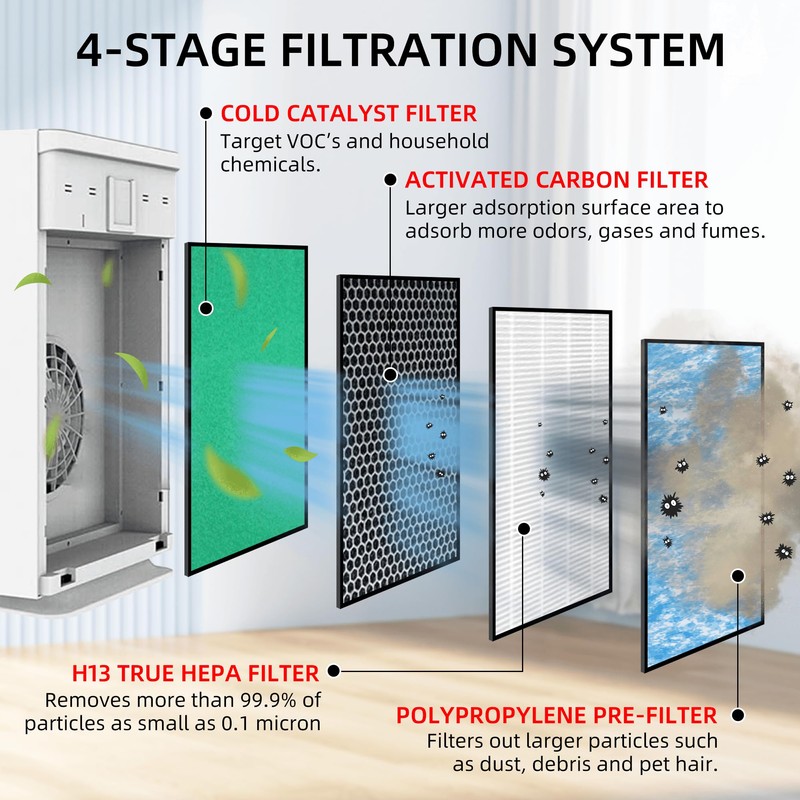 4-STAGE FILTRATION SYSTEM

COLD CATALYST FILTER
Target VOC's and household chemicals.

ACTIVATED CARBON FILTER
Larger adsorption surface area to adsorb more odors, gases and fumes.

H13 TRUE HEPA FILTER
Removes more than 99.9% of particles as small as 0.1 micron

POLYPROPYLENE PRE-FILTER
Filters out larger particles such as dust, debris and pet hair.