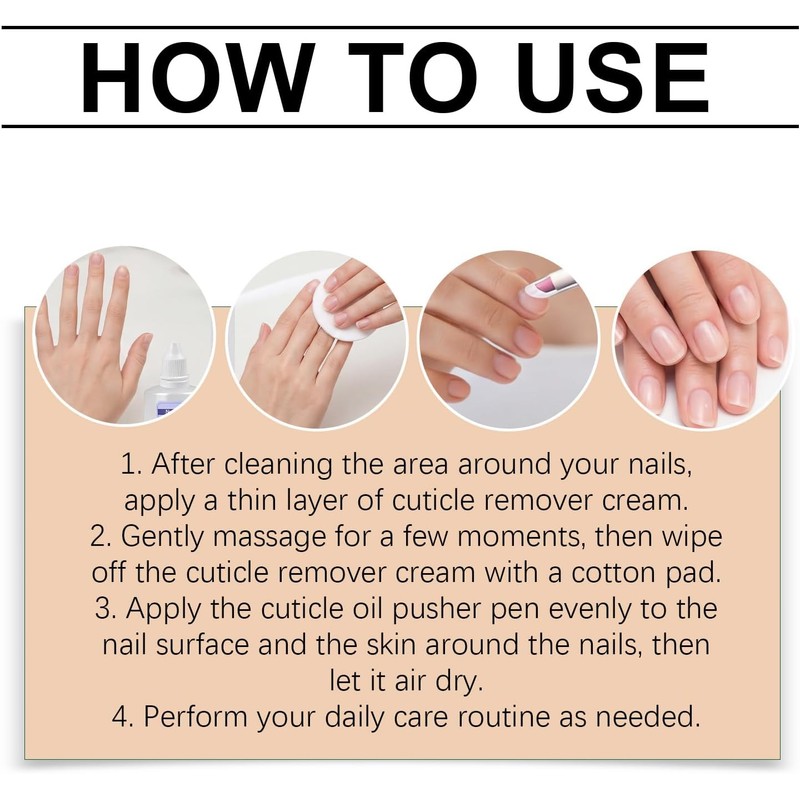 HOW TO USE

1. After cleaning the area around your nails, apply a thin layer of cuticle remover cream.
2. Gently massage for a few moments, then wipe off the cuticle remover cream with a cotton pad.
3. Apply the cuticle oil pusher pen evenly to the nail surface and the skin around the nails, then let it air dry.
4. Perform your daily care routine as needed.