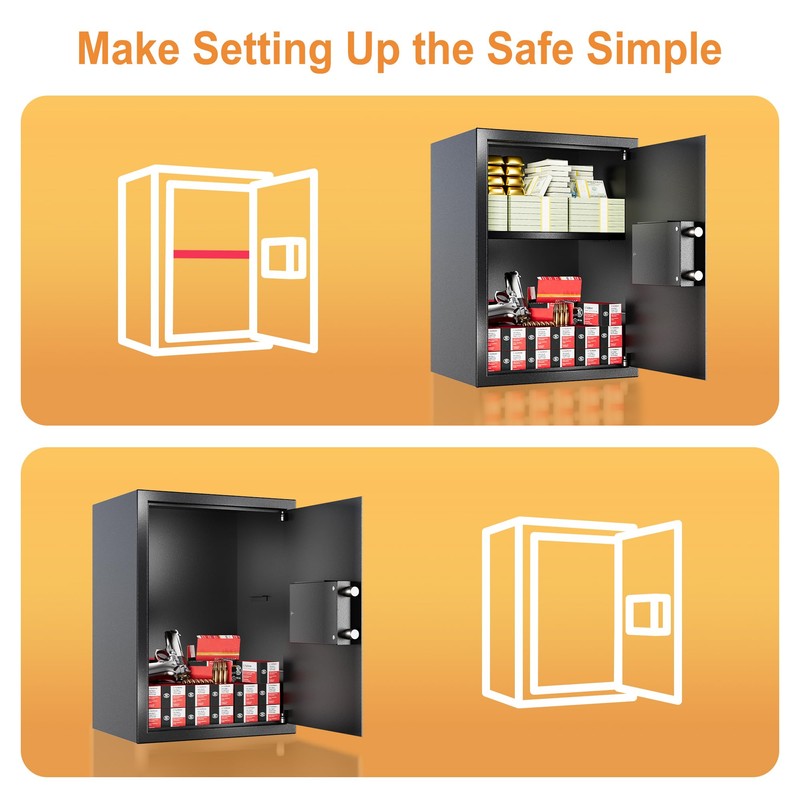 Make Setting Up the Safe Simple