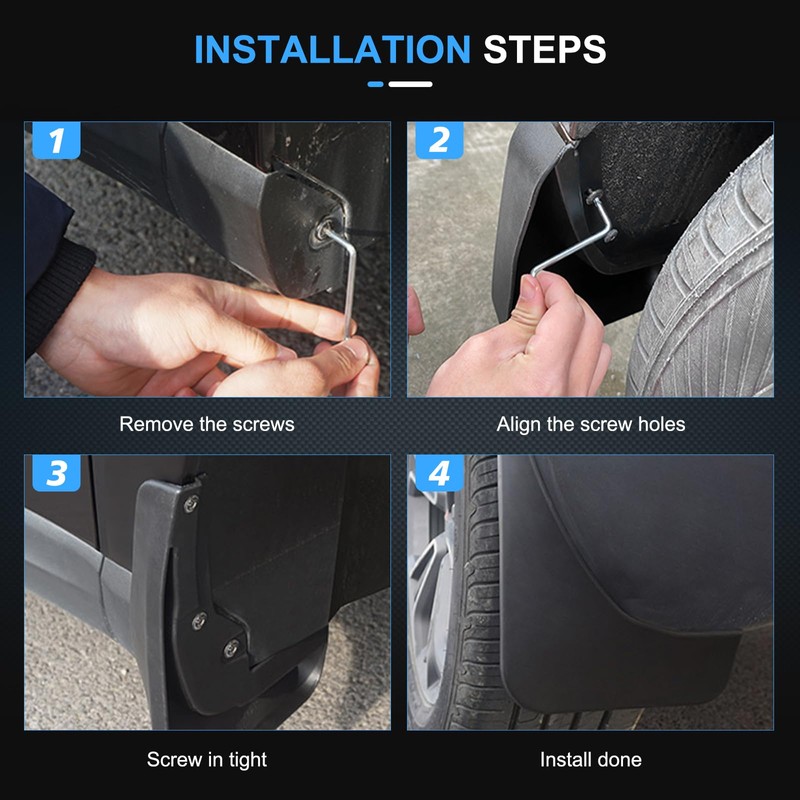 INSTALLATION STEPS

1

Remove the screws

2

Align the screw holes

3

Screw in tight

4

Install done