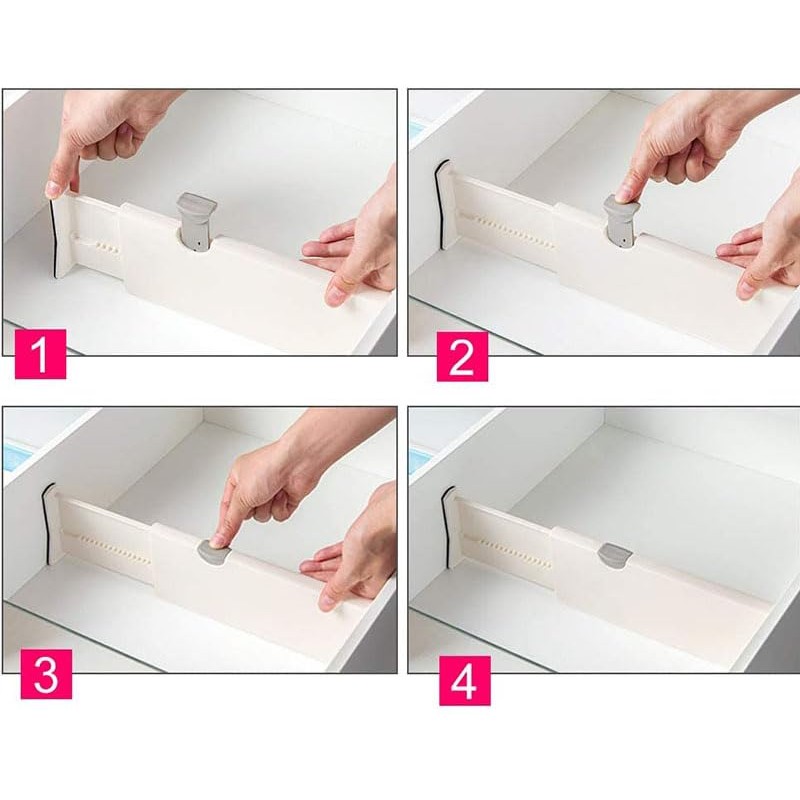 1

2

3

4